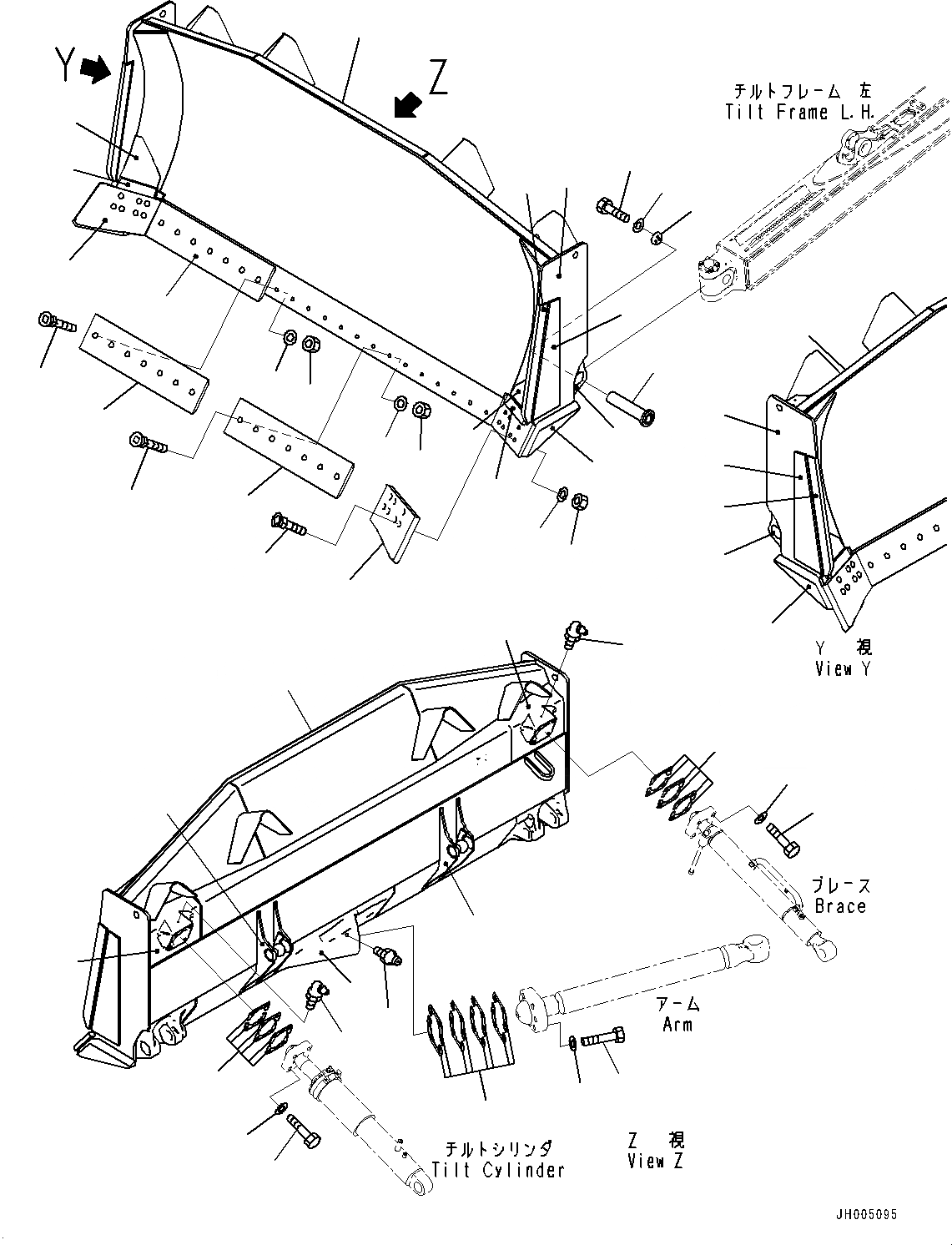 Y

Z

チルトフレーム 左
Tilt Frame L.H.

Y 視
View Y

ブレース
Brace

アーム
Arm

チルトシリンダ
Tilt Cylinder

Z 視
View Z

JH005095