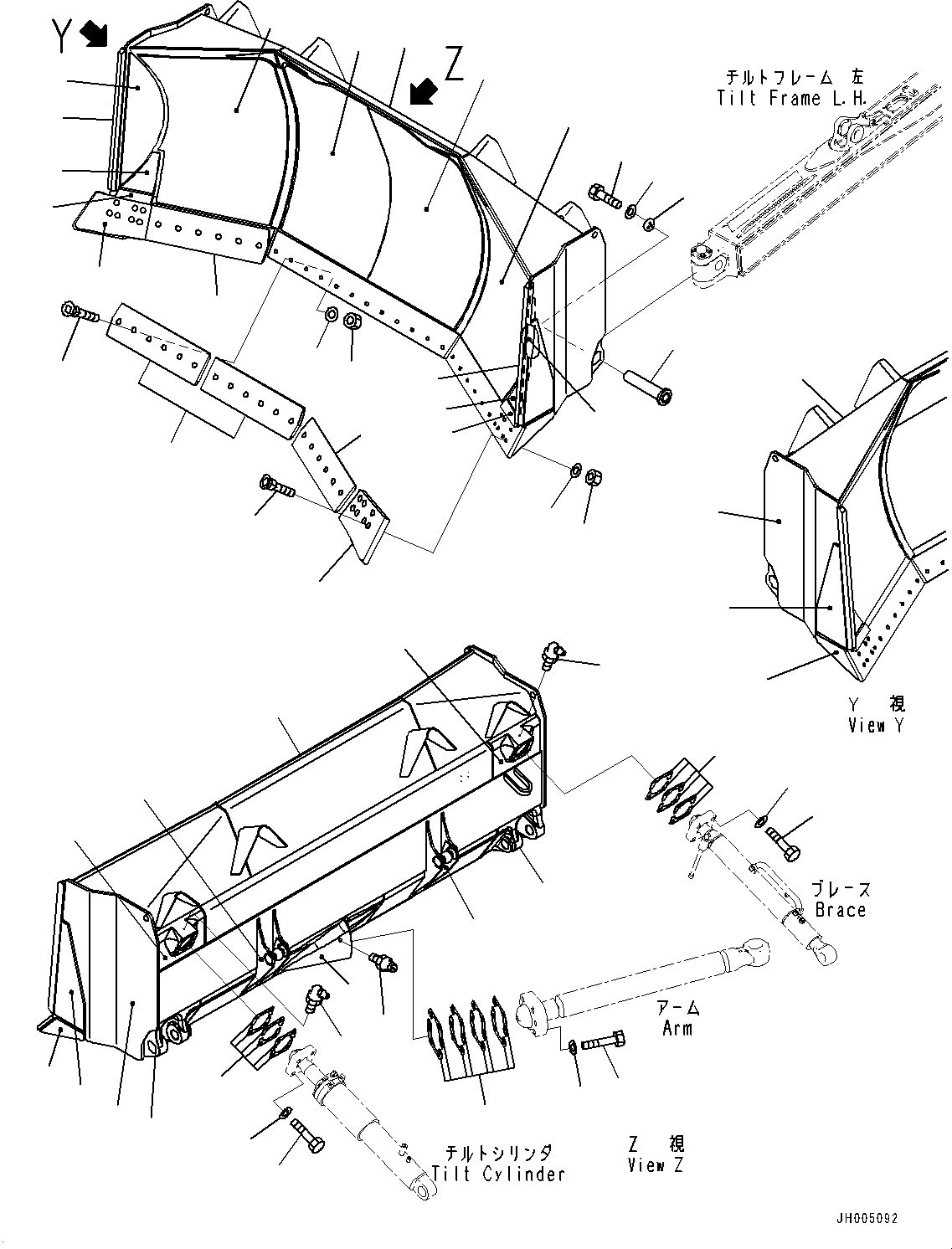 Y
Z
チルトフレーム 左
Tilt Frame L.H.
Y 視
View Y
ブレース
Brace
アーム
Arm
チルトシリンダ
Tilt Cylinder
Z 視
View Z
JH005092