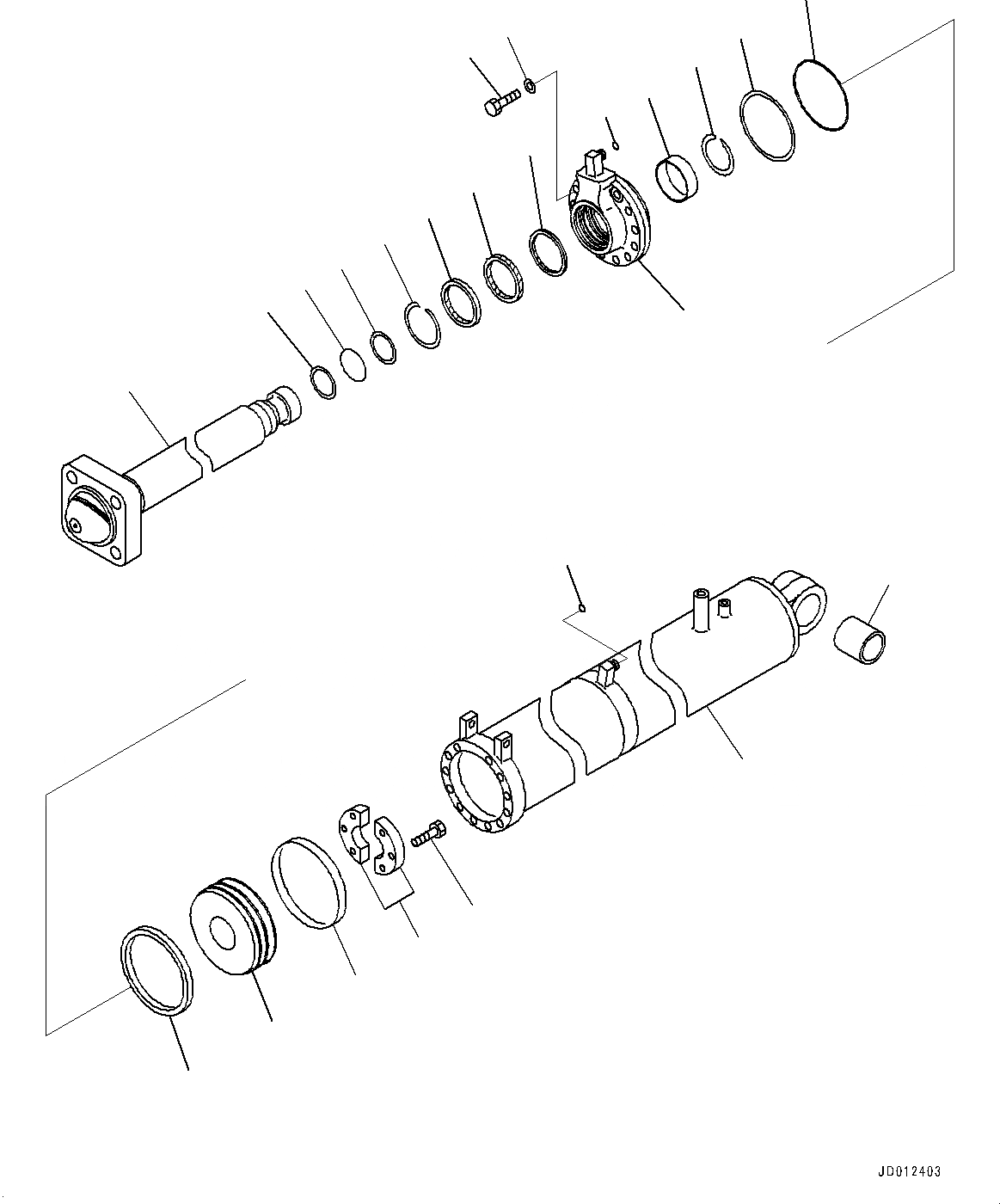 JD012403