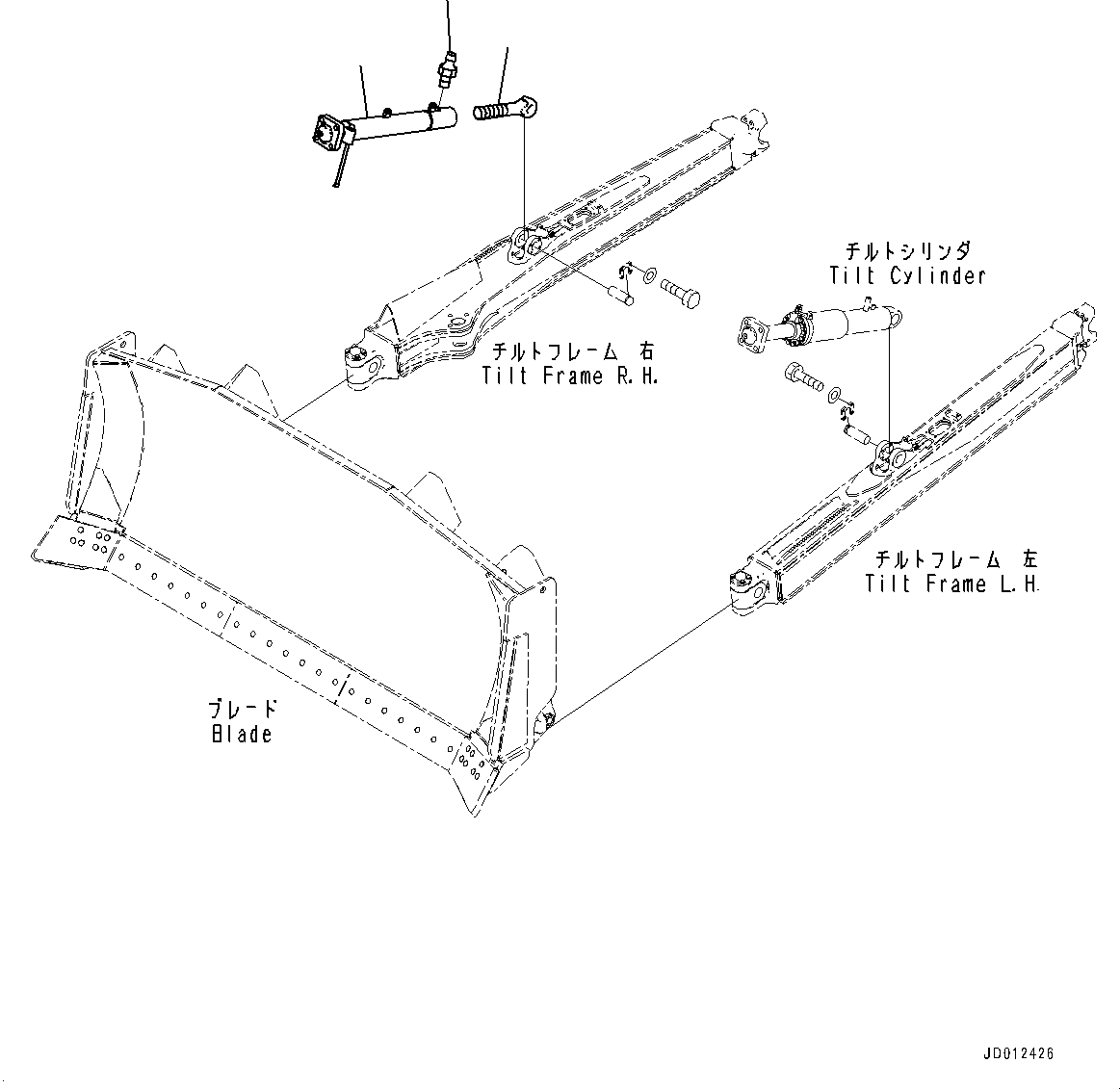 チルトシリンダ
Tilt Cylinder

チルトフレーム 右
Tilt Frame R.H.

チルトフレーム 左
Tilt Frame L.H.

ブレード
Blade

JD012426