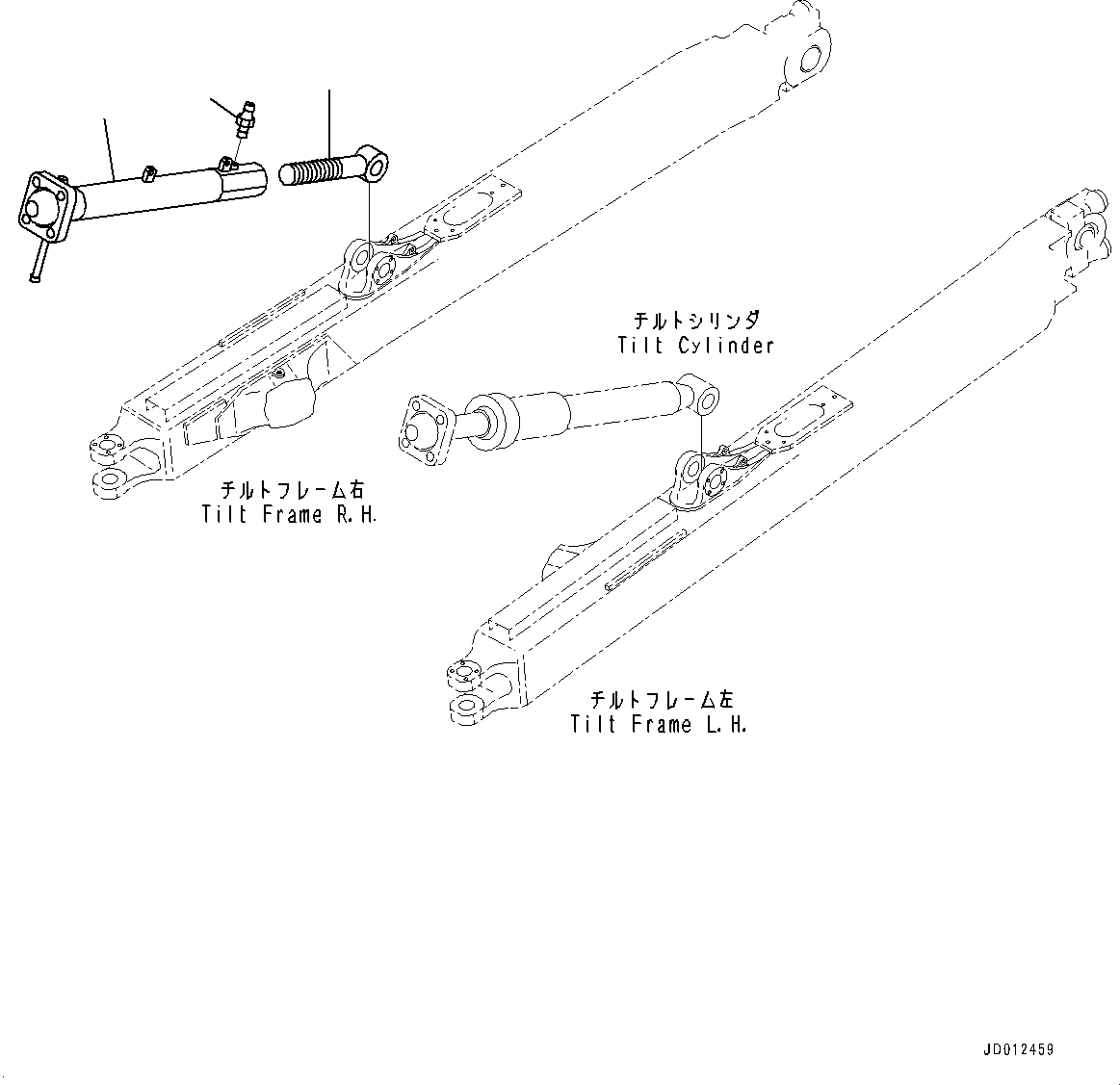 チルトシリンダ
Tilt Cylinder

チルトフレーム右
Tilt Frame R.H.

チルトフレーム左
Tilt Frame L.H.

JD012459