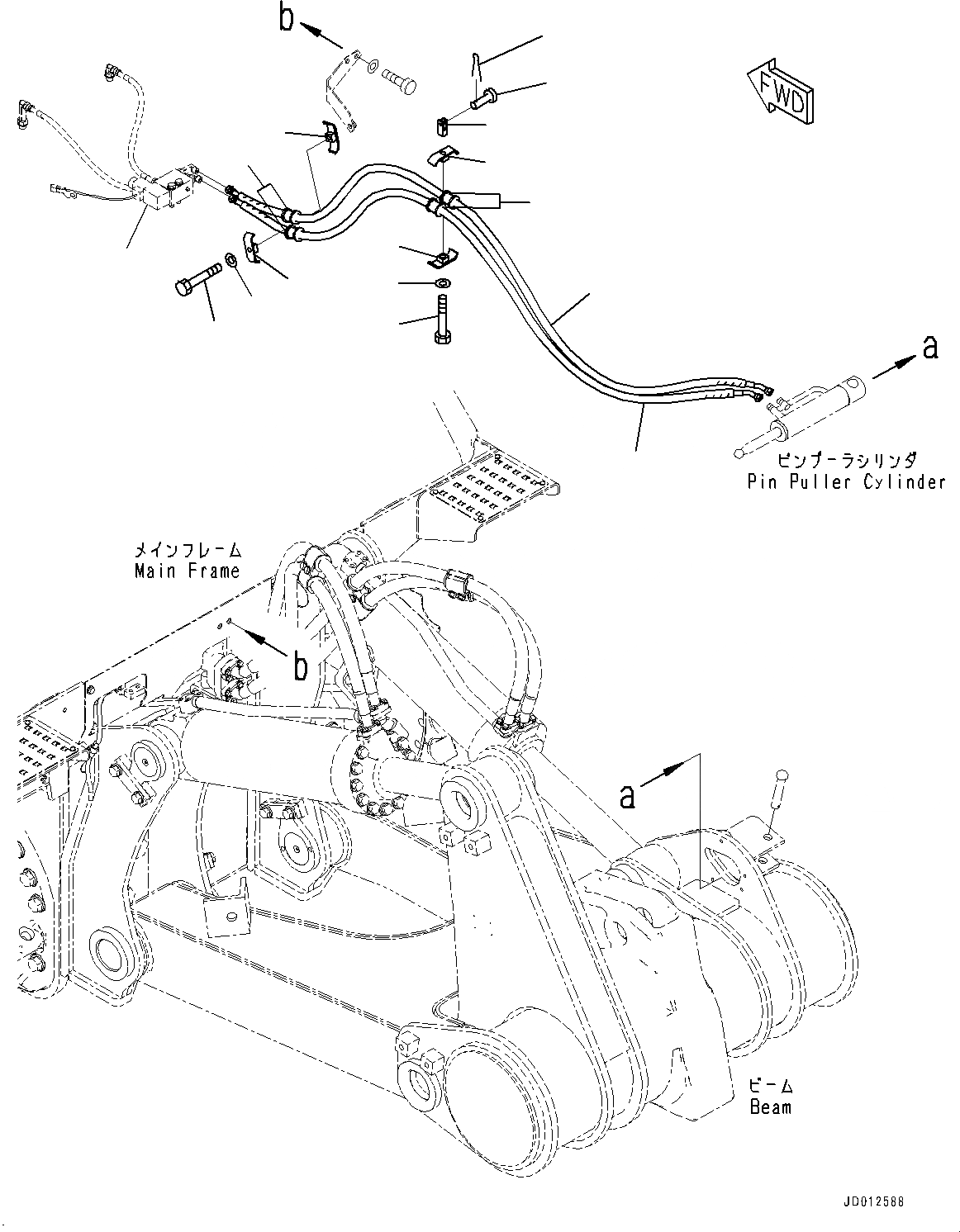 b

FWD

a

ピンプーラシリンダ
Pin Puller Cylinder

メインフレーム
Main Frame

b

a

ビーム
Beam

JD012588