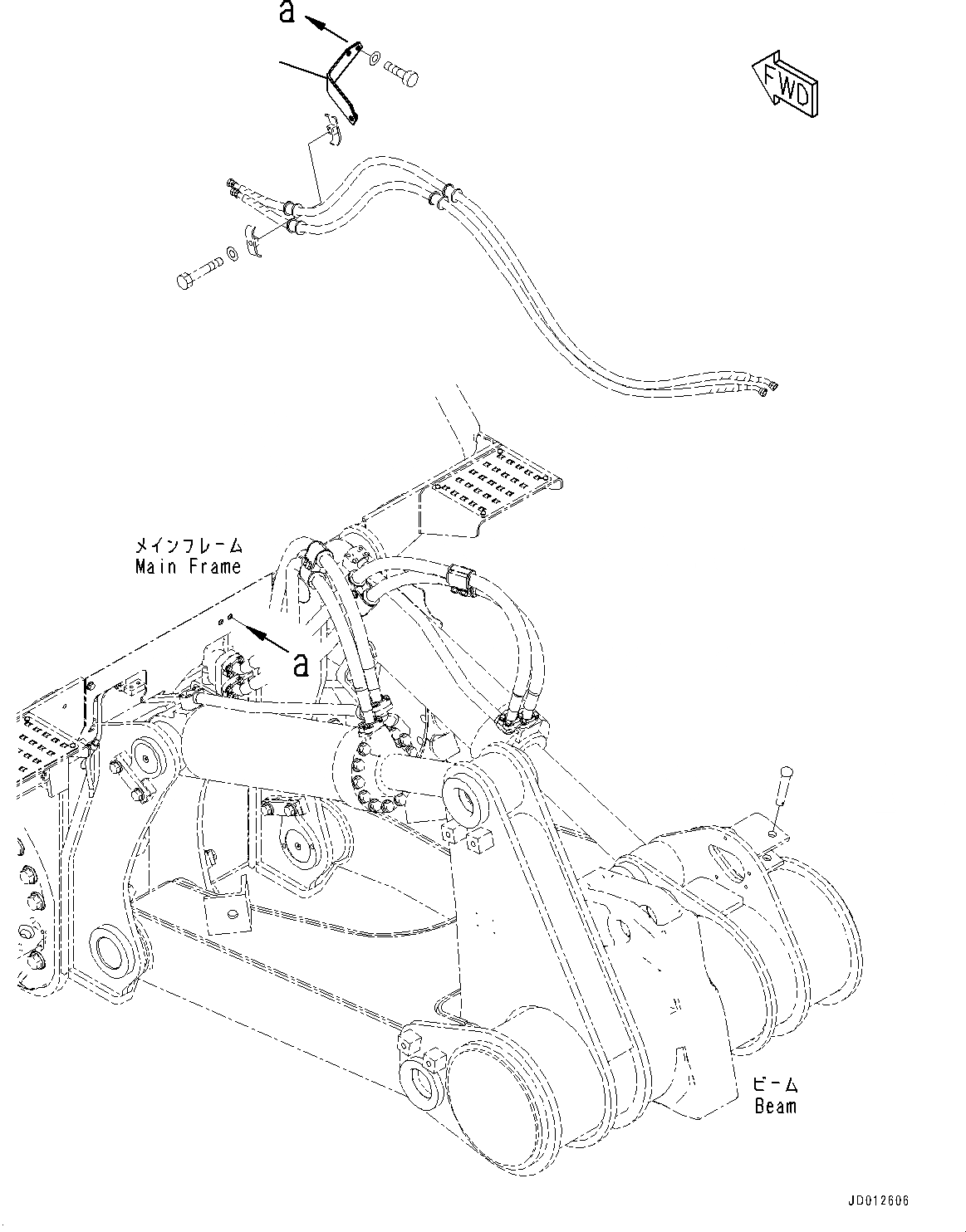 a

FWD

メインフレーム
Main Frame

a

ビーム
Beam

JD012606