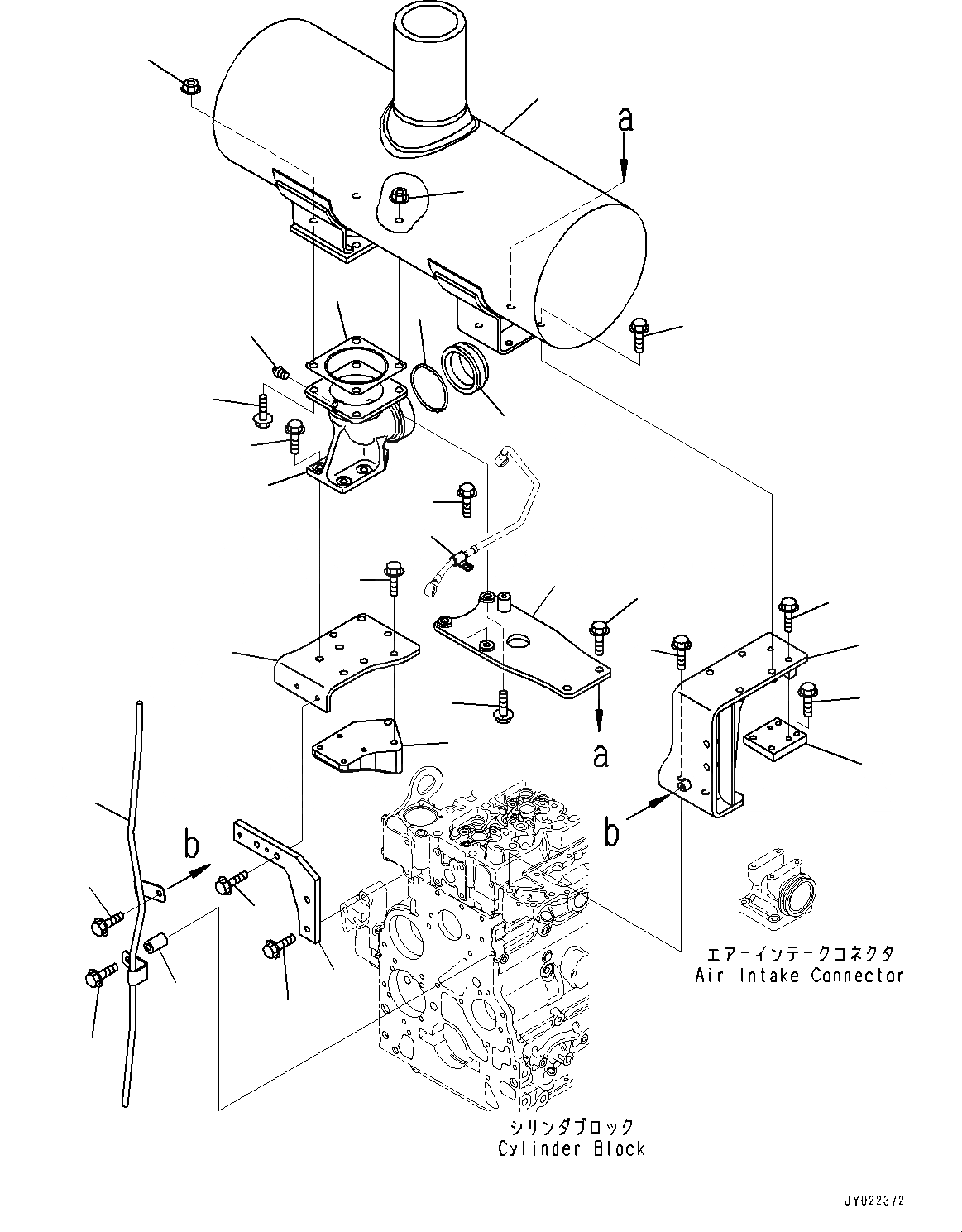 a

a

b

b

エアーインテークコネクタ
Air Intake Connector

シリンダブロック
Cylinder Block

JY022372