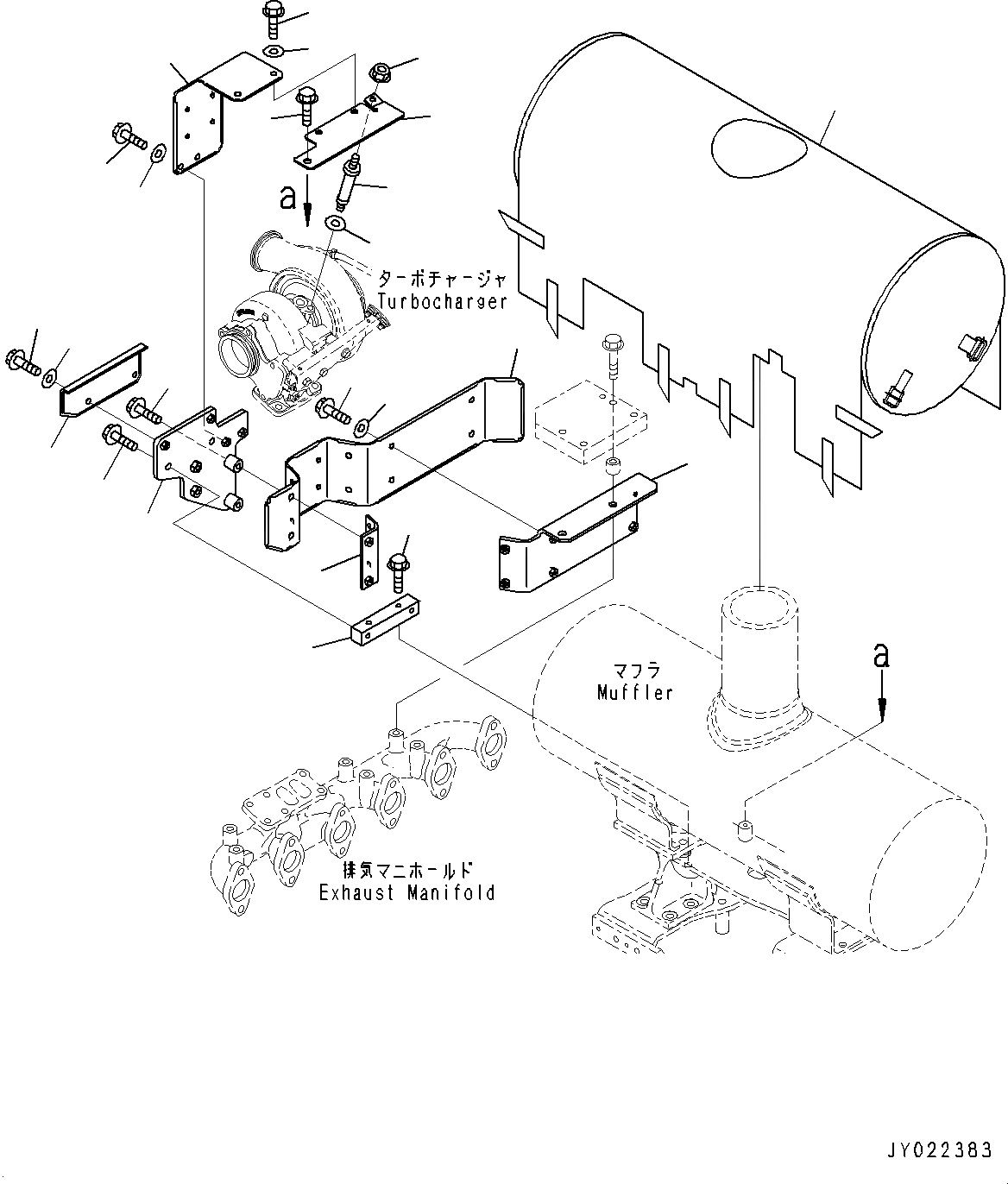 a

ターボチャージャ
Turbocharger

マフラ
Muffler

a

排気マニホールド
Exhaust Manifold

JY022383