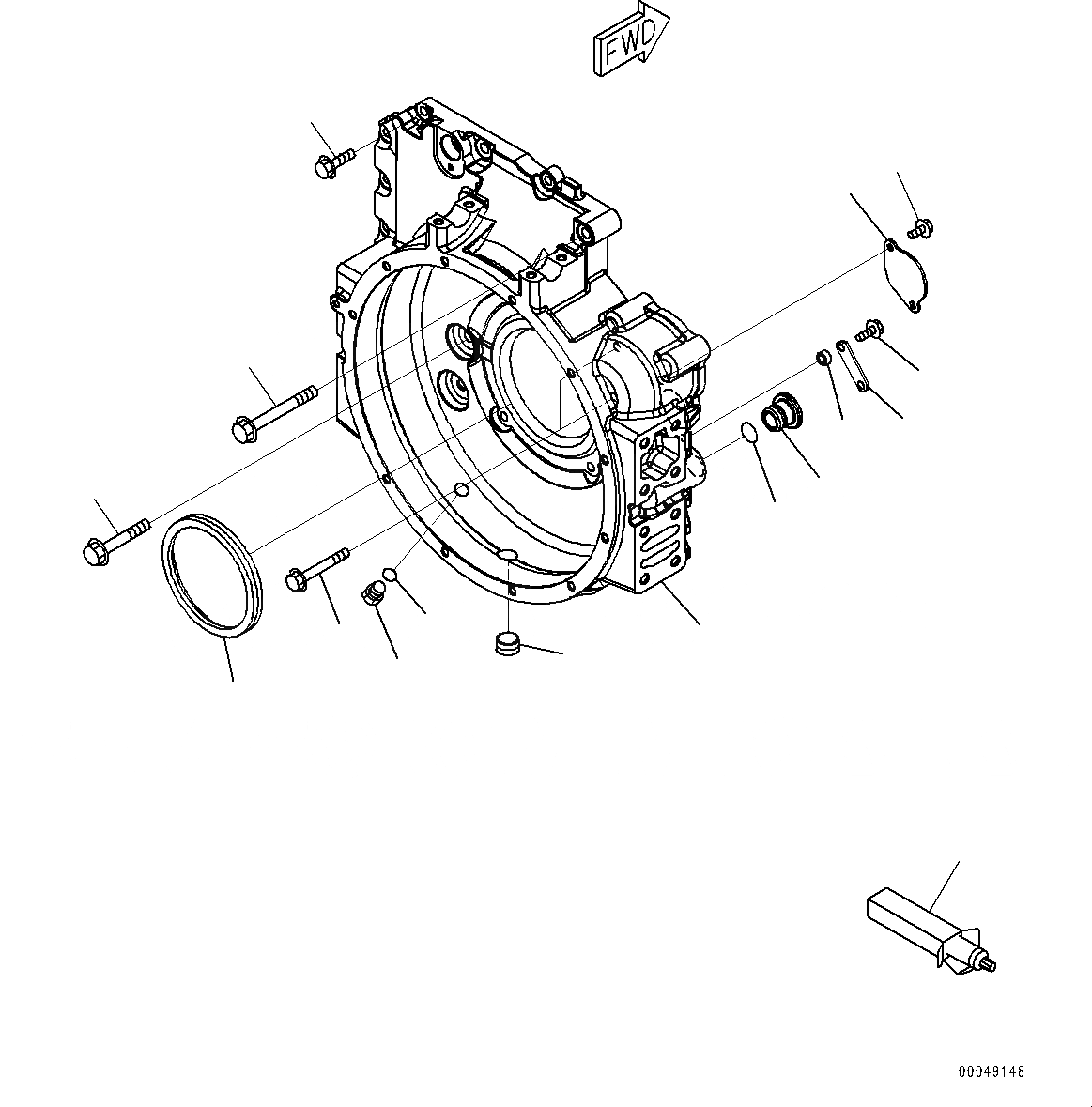 FWD

00049148