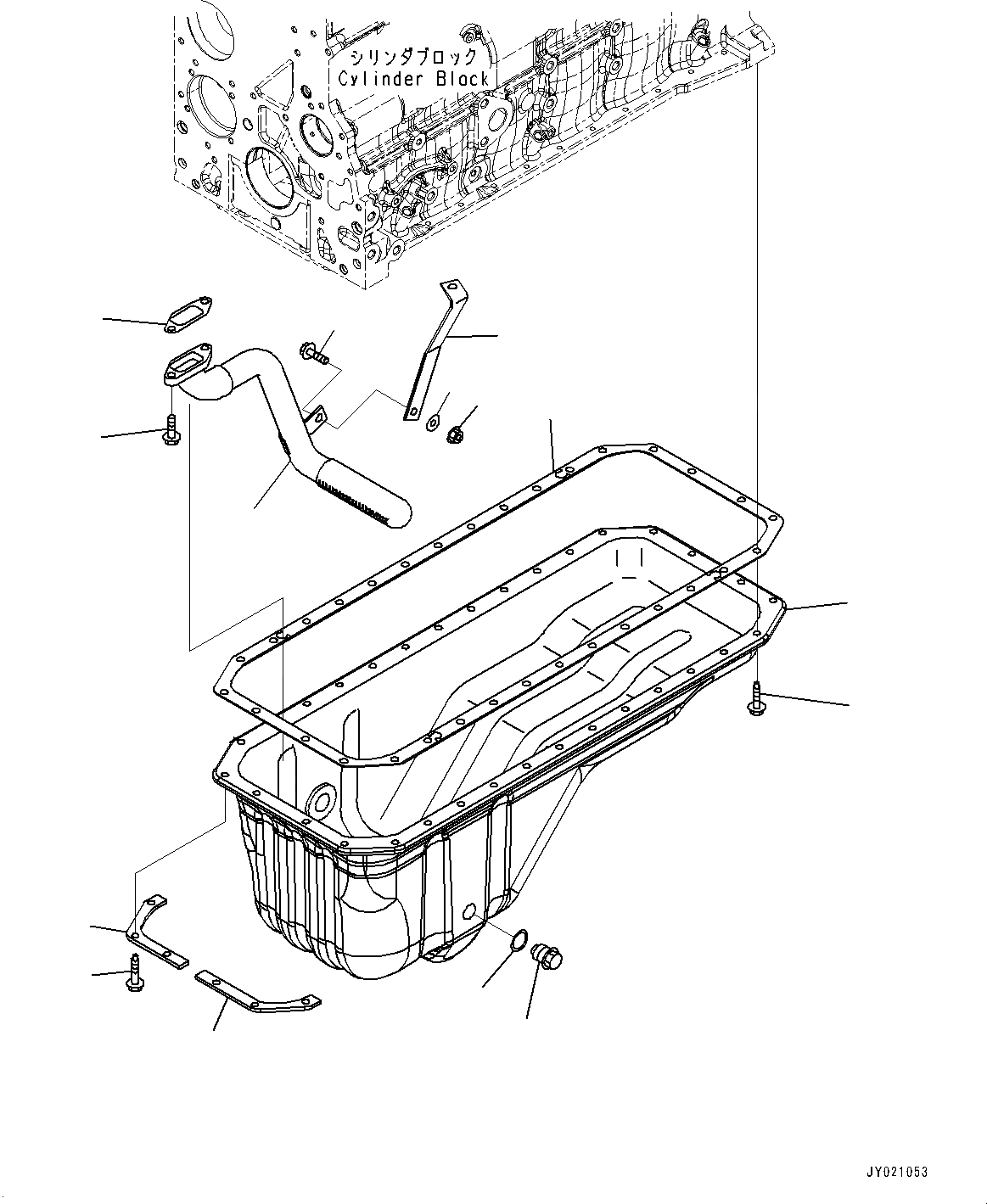 シリンダブロック
Cylinder Block

JY021053