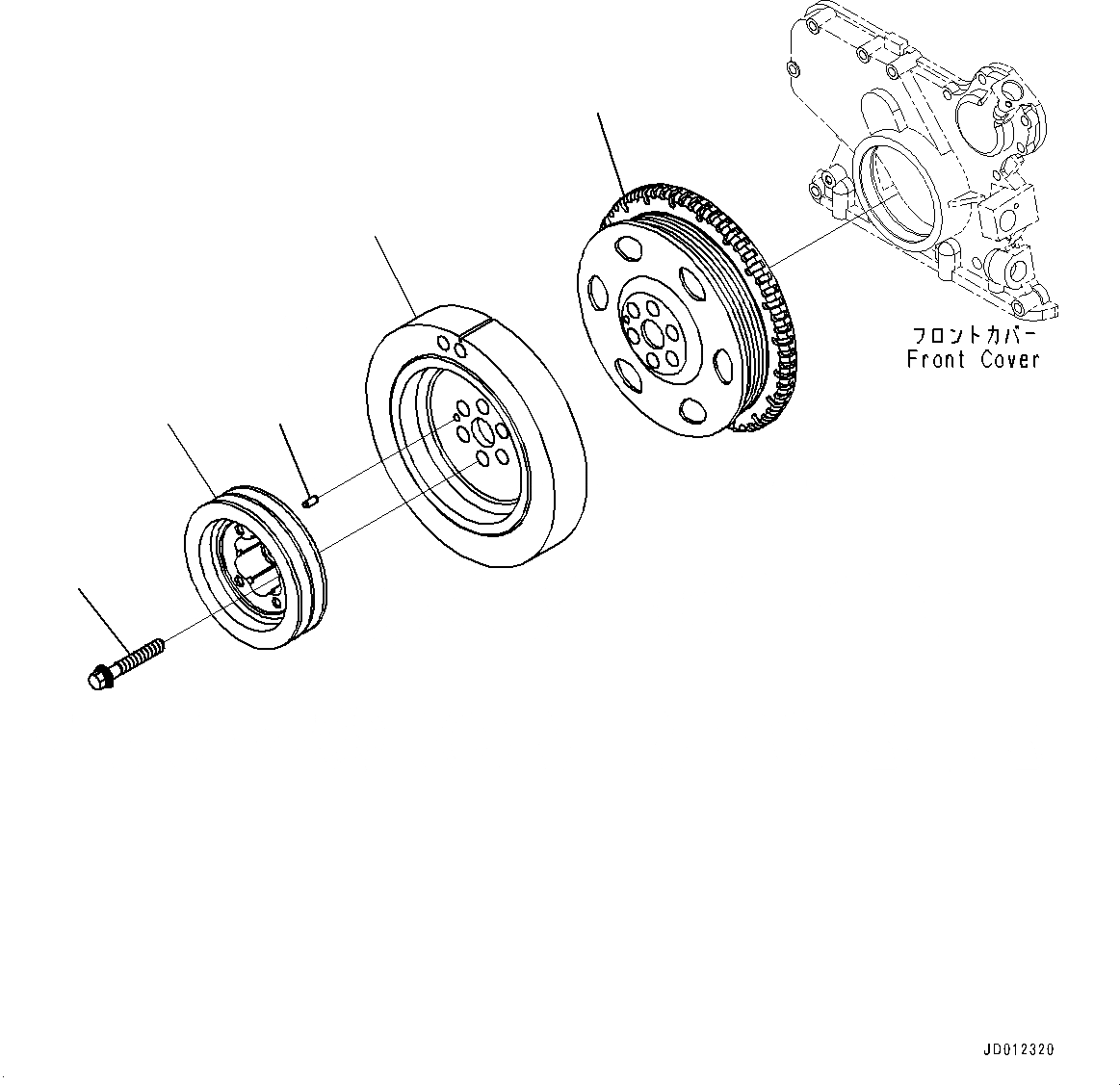 フロントカバー
Front Cover

JD012320