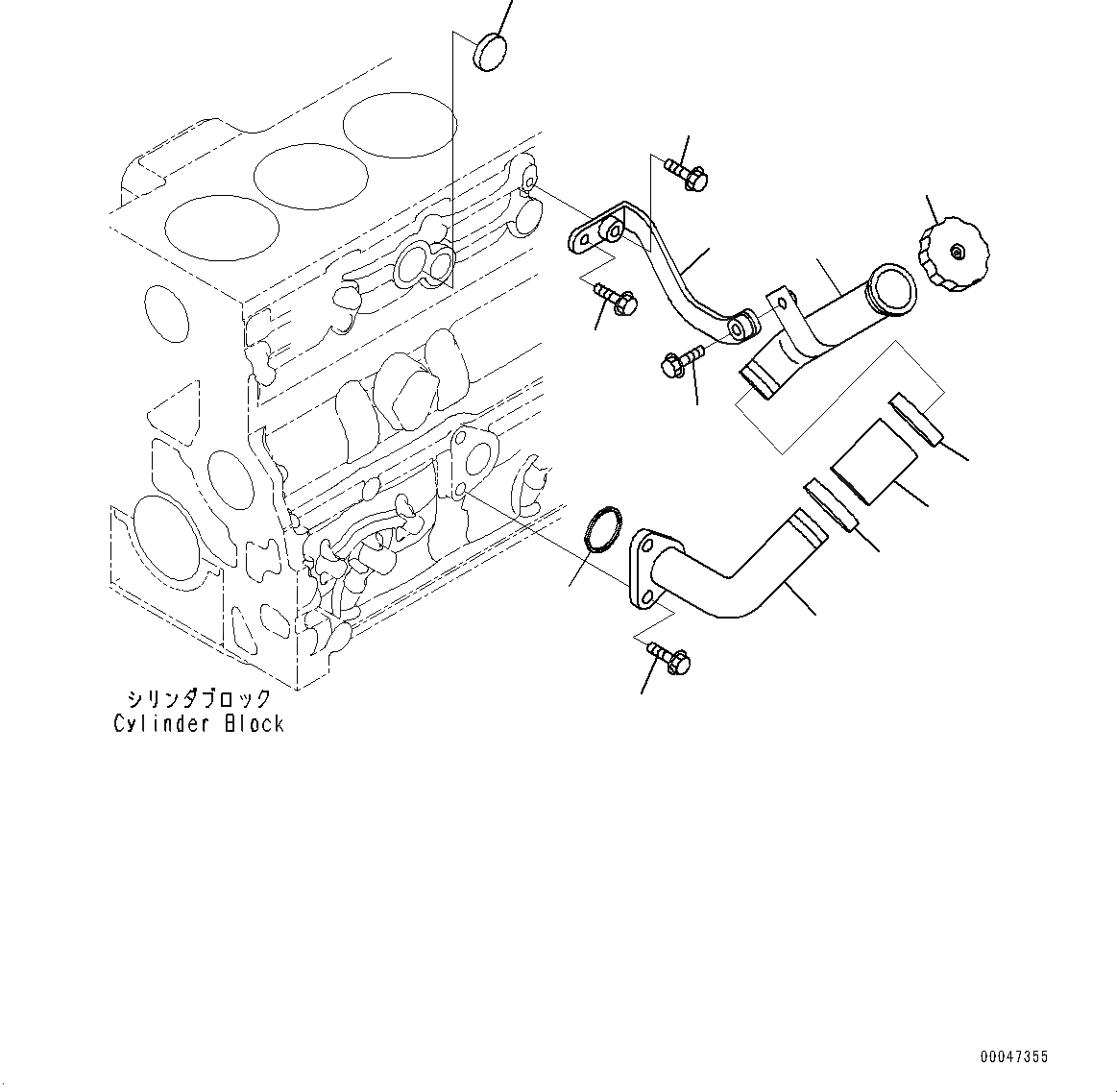 シリンダブロック
Cylinder Block

00047355