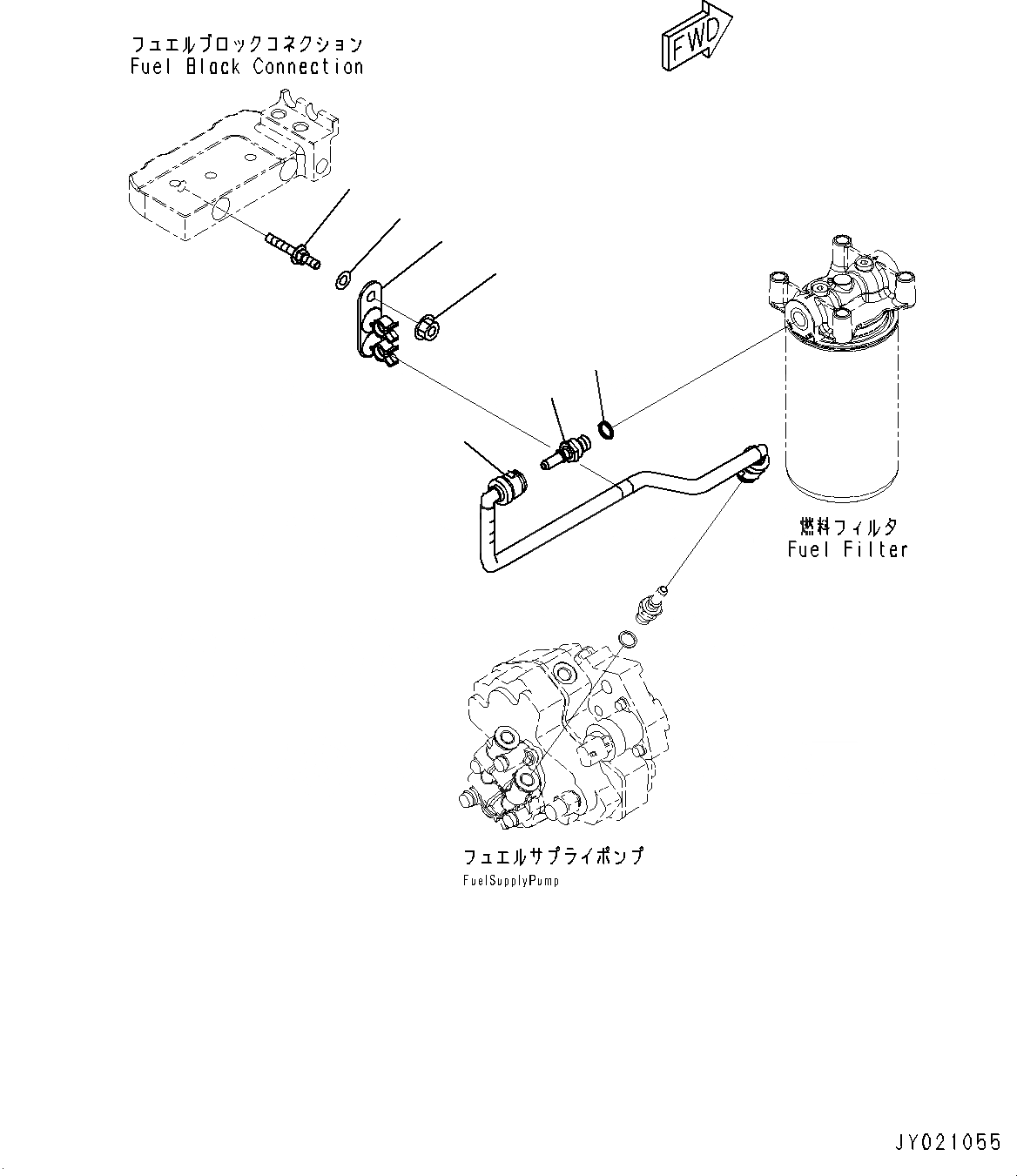 フュエルブロックコネクション
Fuel Black Connection

FWD

燃料フィルタ
Fuel Filter

フュエルサプライポンプ
FuelSupplyPump

JY021055