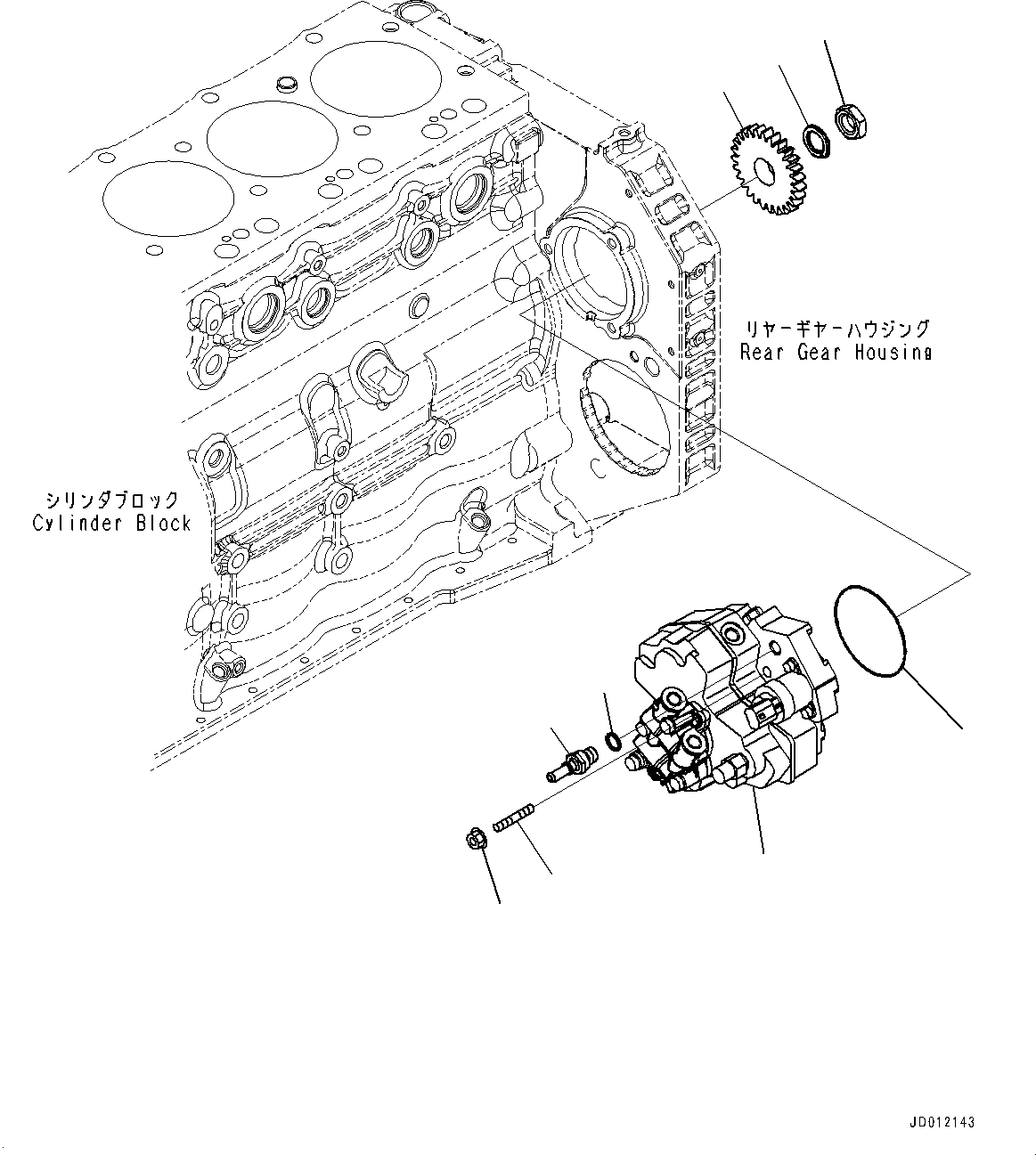 リヤーギヤーハウジング
Rear Gear Housing

シリンダブロック
Cylinder Block

JD012143