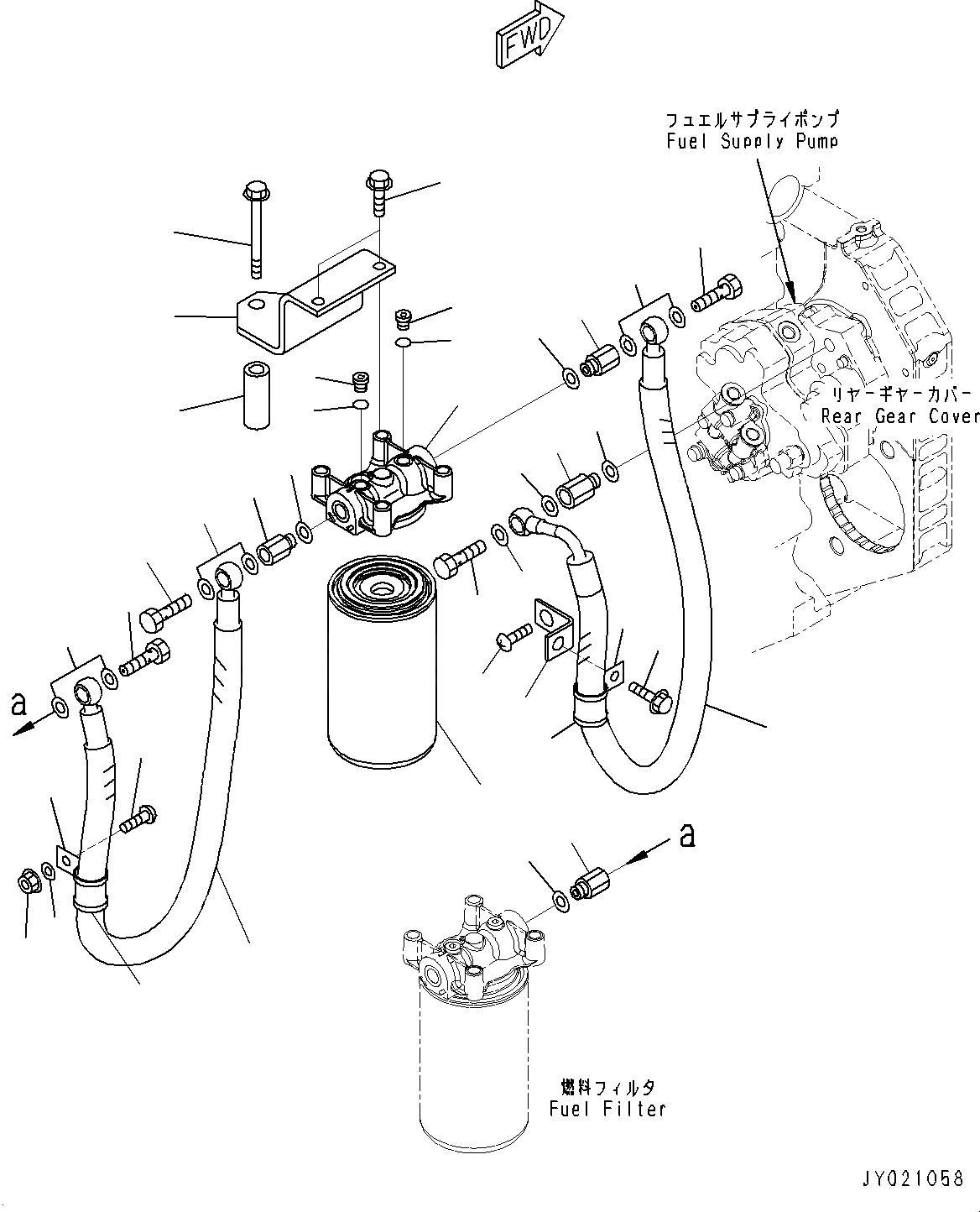 FWD

フュエルサプライポンプ
Fuel Supply Pump

リヤーギヤーカバー
Rear Gear Cover

a

a

燃料フィルタ
Fuel Filter

JY021058