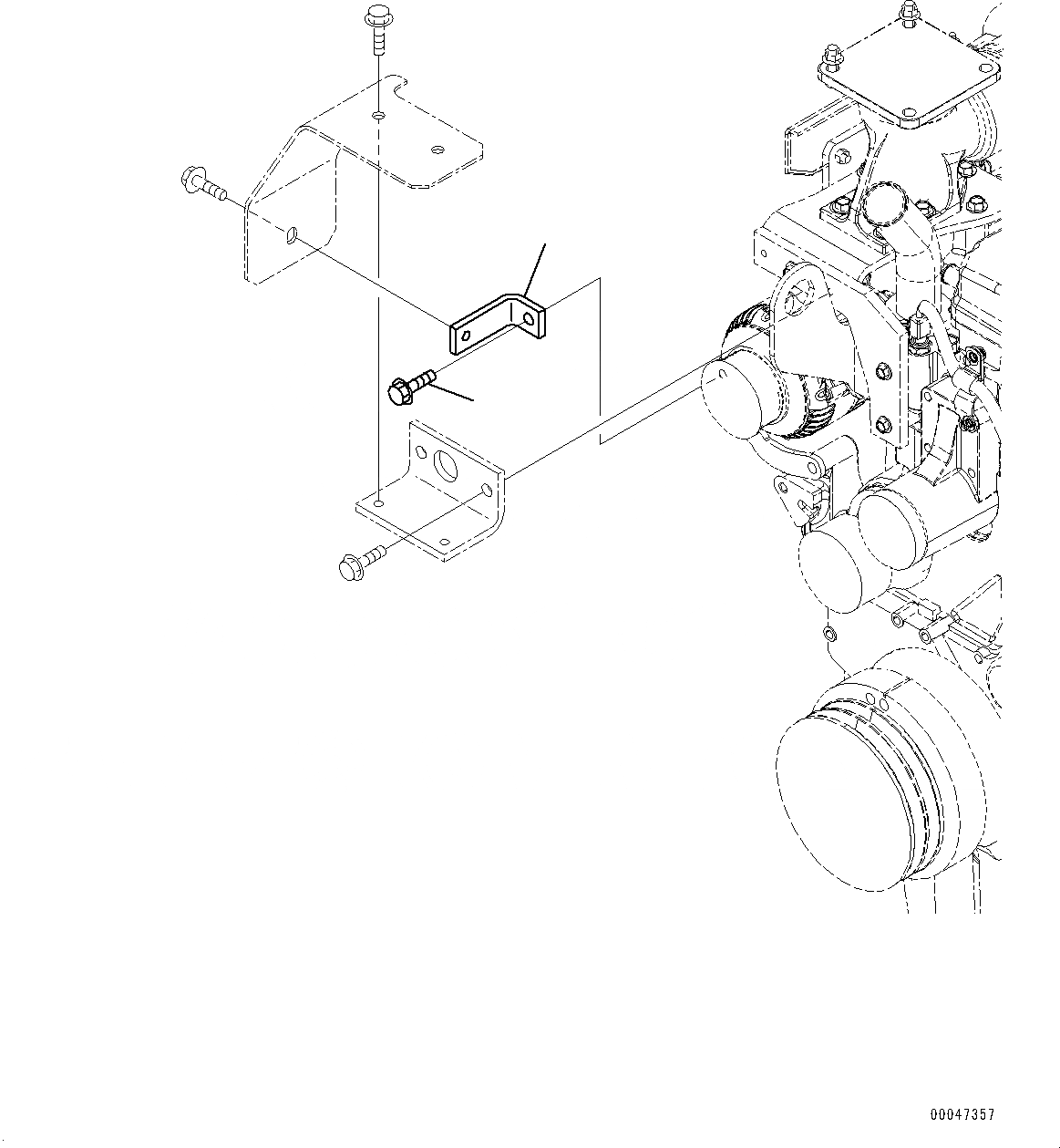 00047357