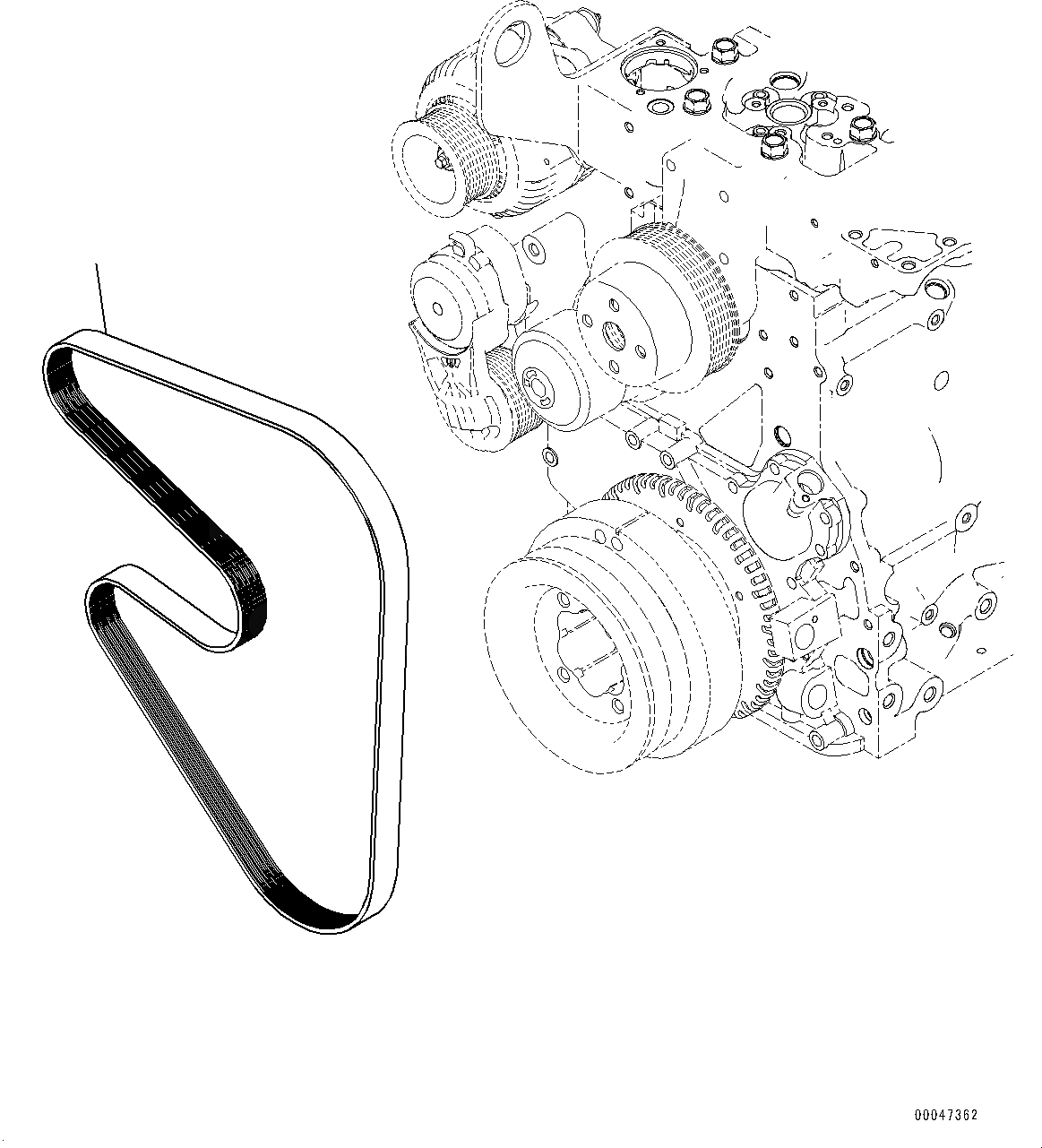 00047362