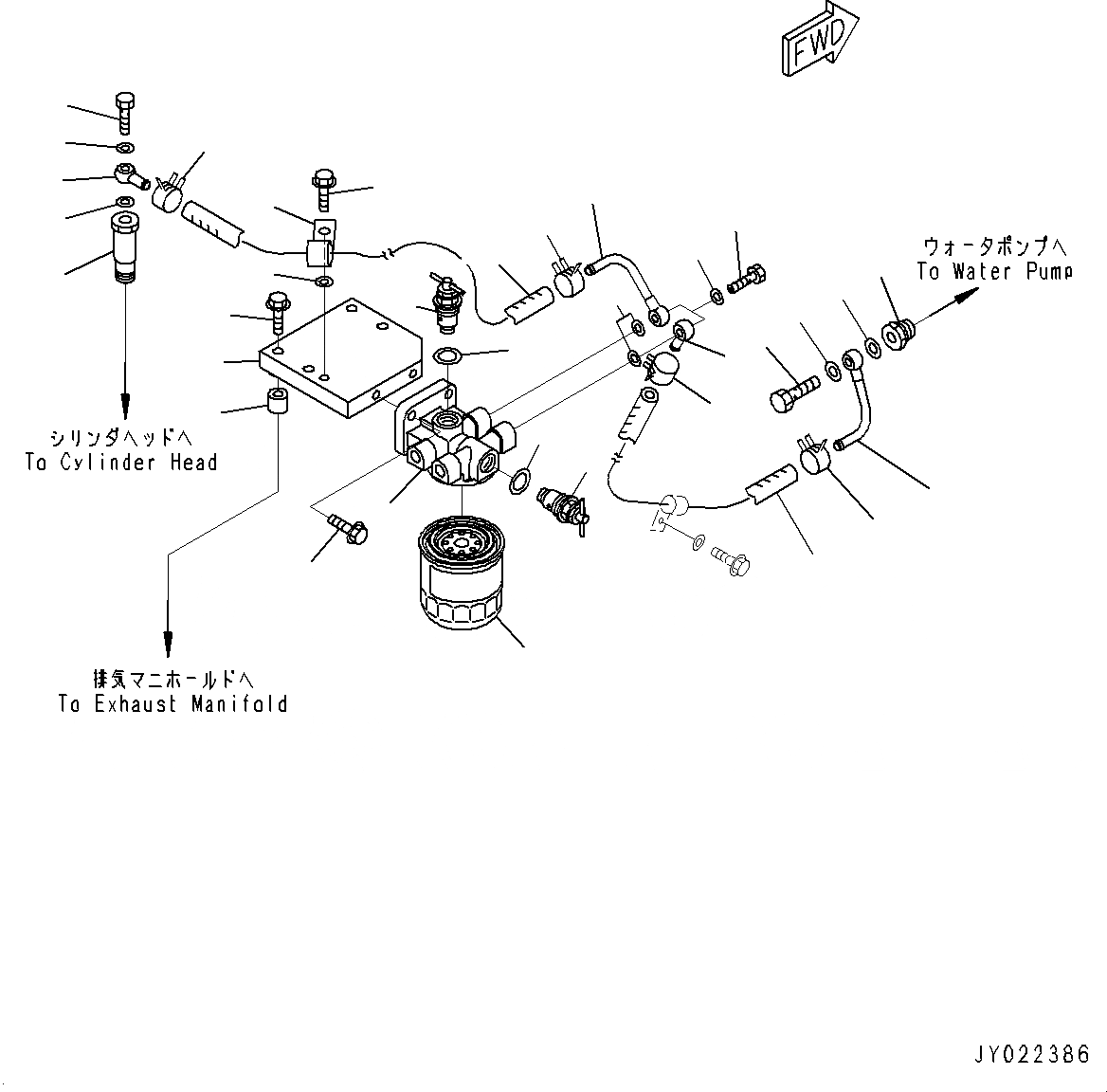 FWD

ウォータポンプへ
To Water Pump

シリンダヘッドへ
To Cylinder Head

排気マニホールドへ
To Exhaust Manifold

JY022386