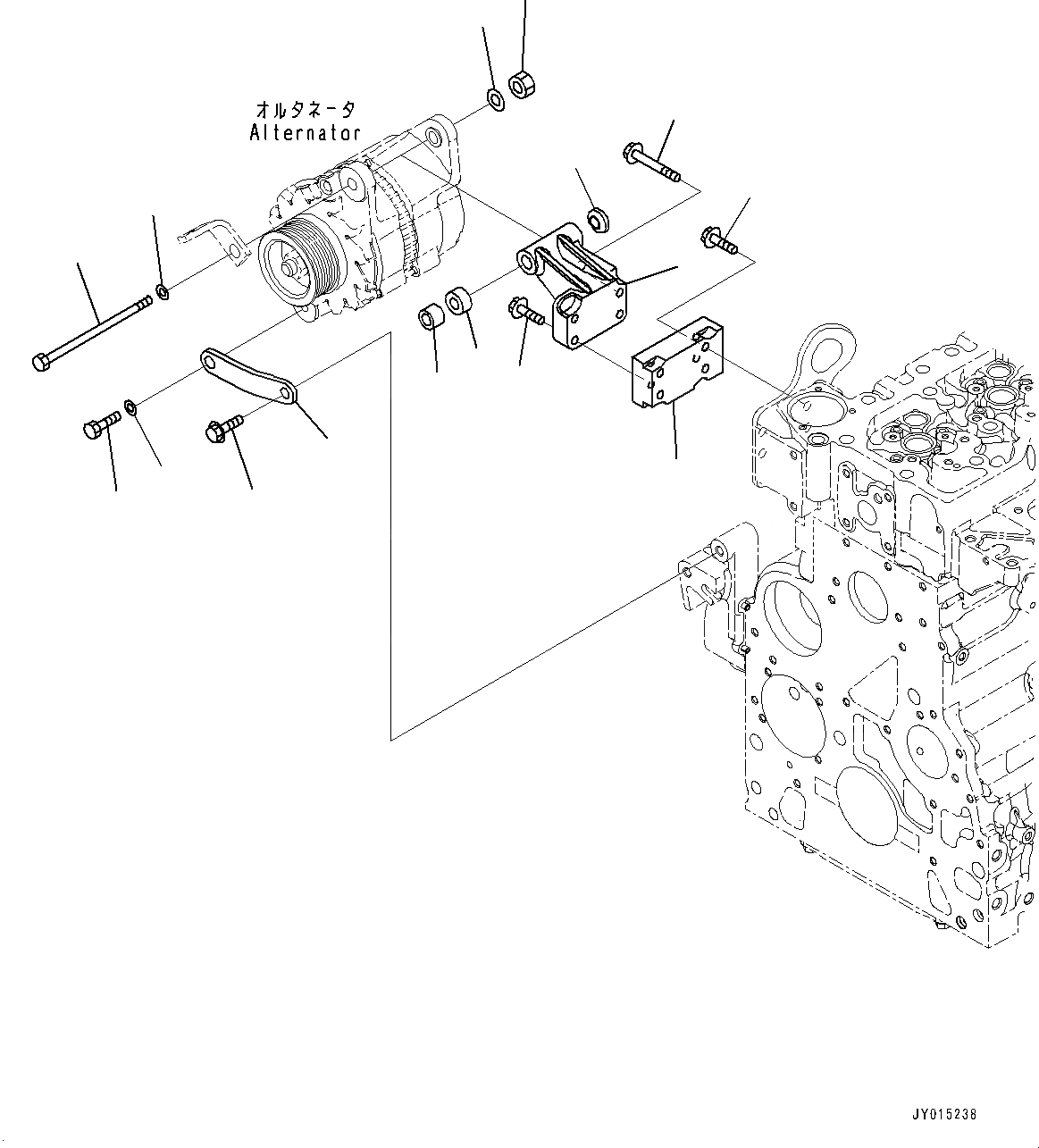 オルタネータ
Alternator

JY015238