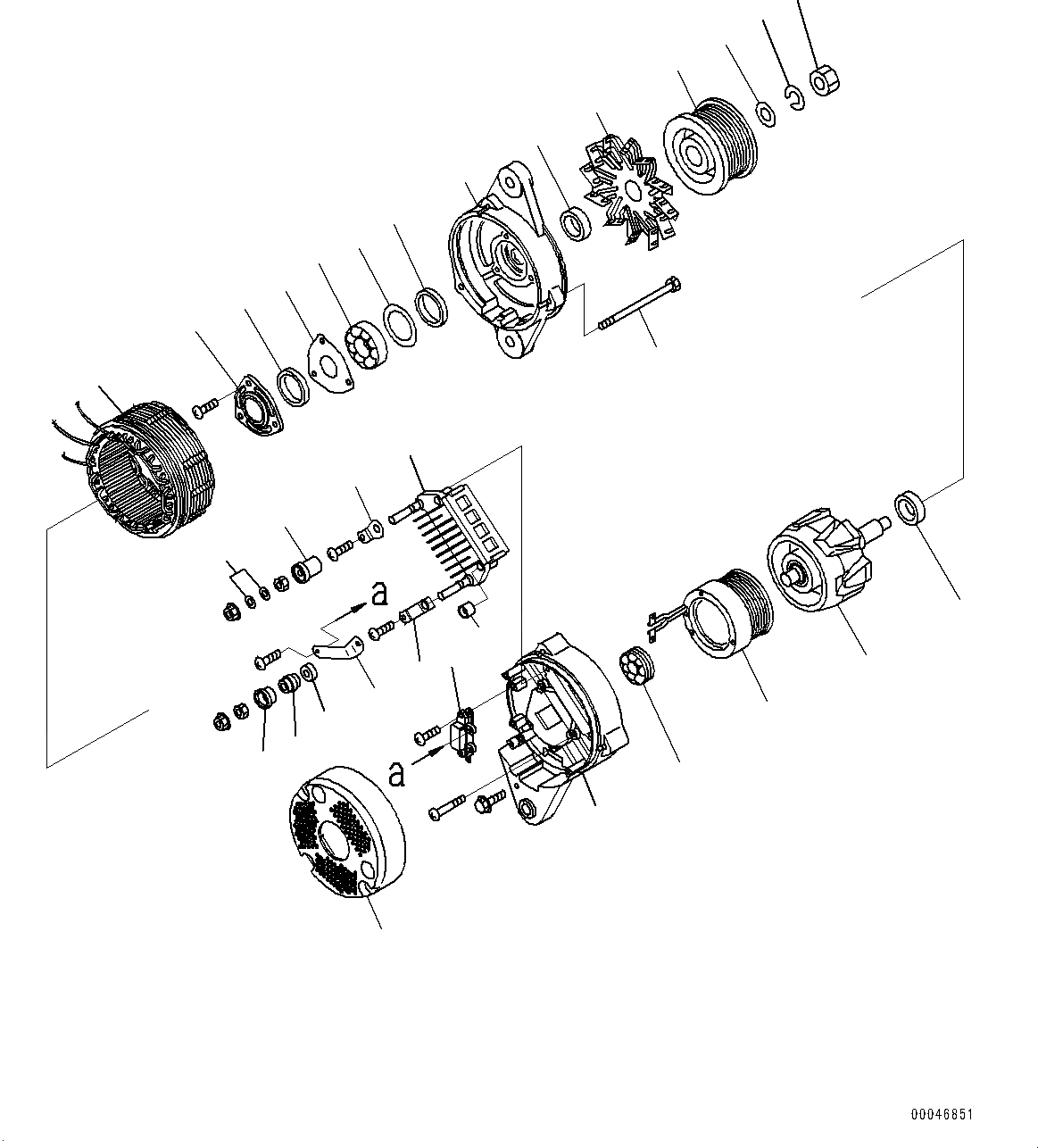 a

a

00046851