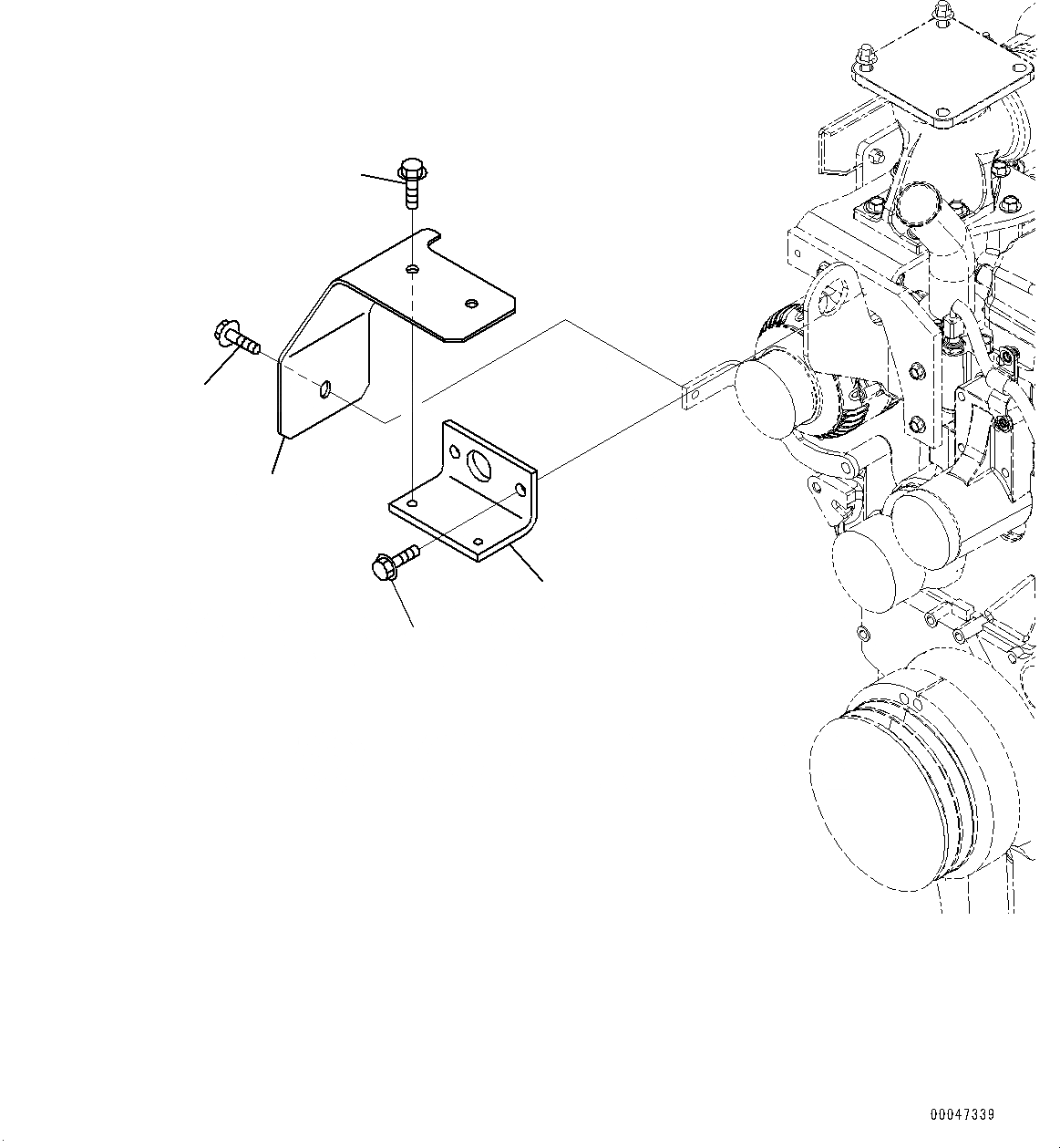 00047339