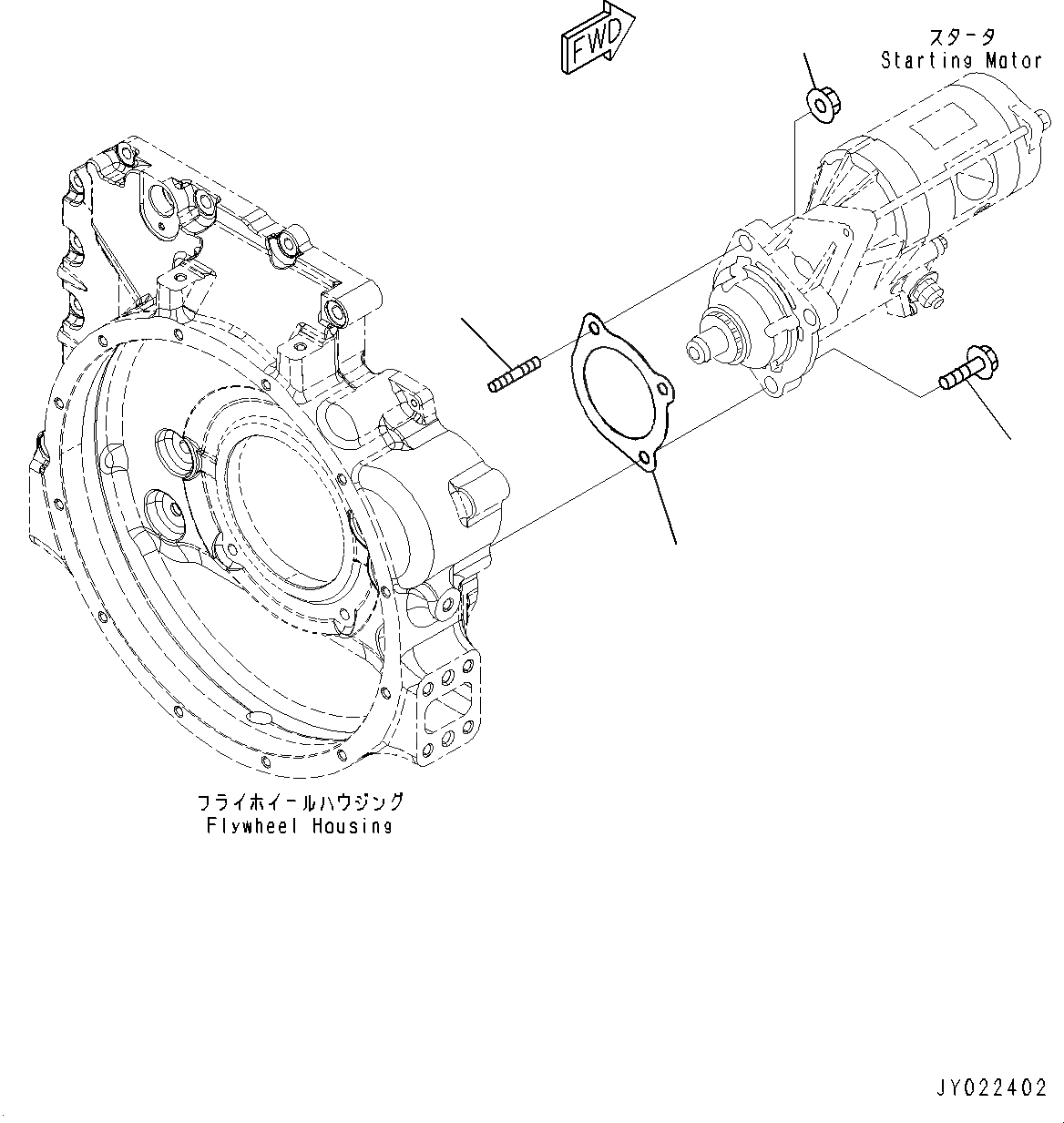 FWD

スタータ
Starting Motor

フライホイールハウジング
Flywheel Housing

JY022402