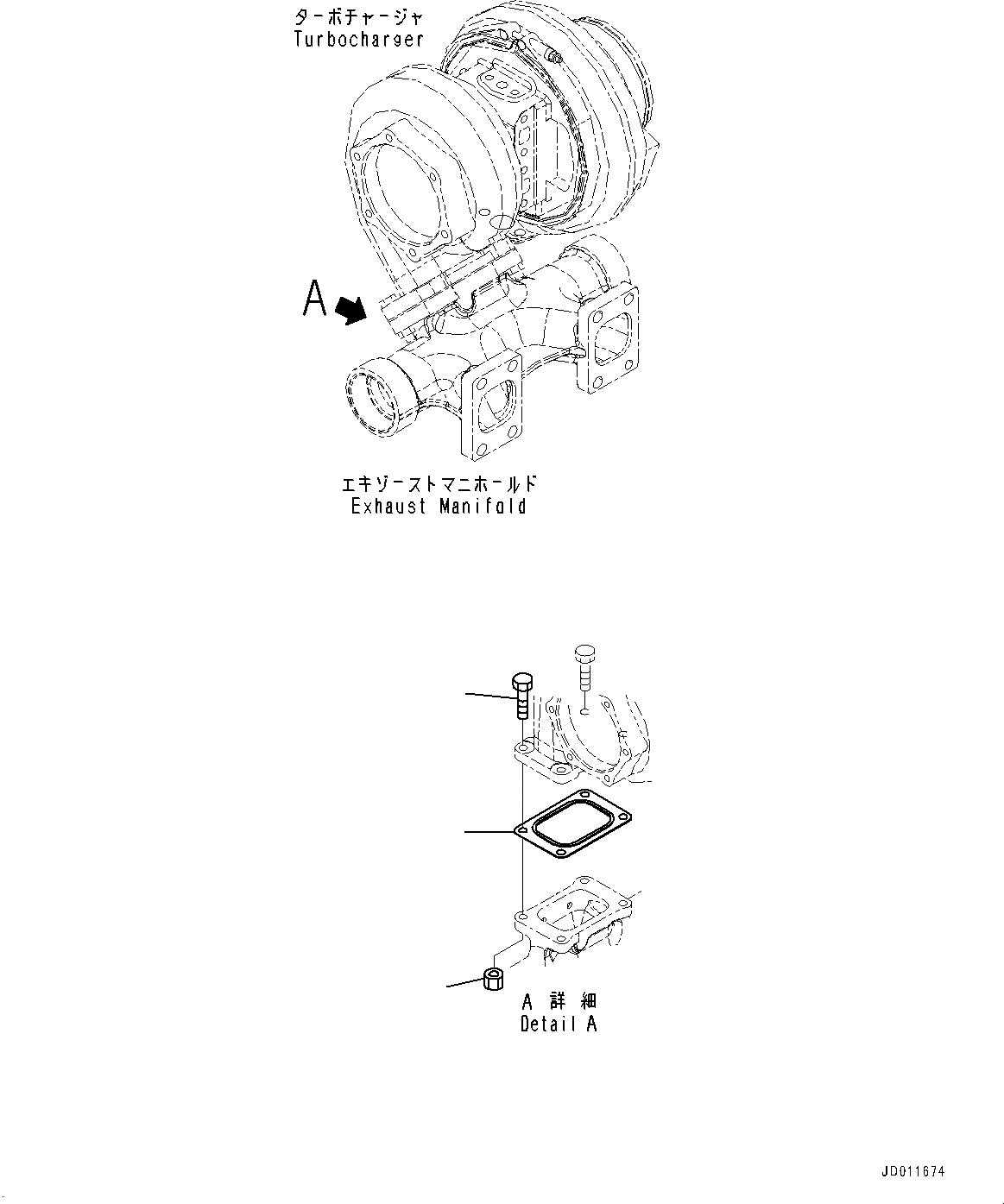 ターボチャージャ
Turbocharger

A

エキゾーストマニホールド
Exhaust Manifold

A 詳細
Detail A

JD011674