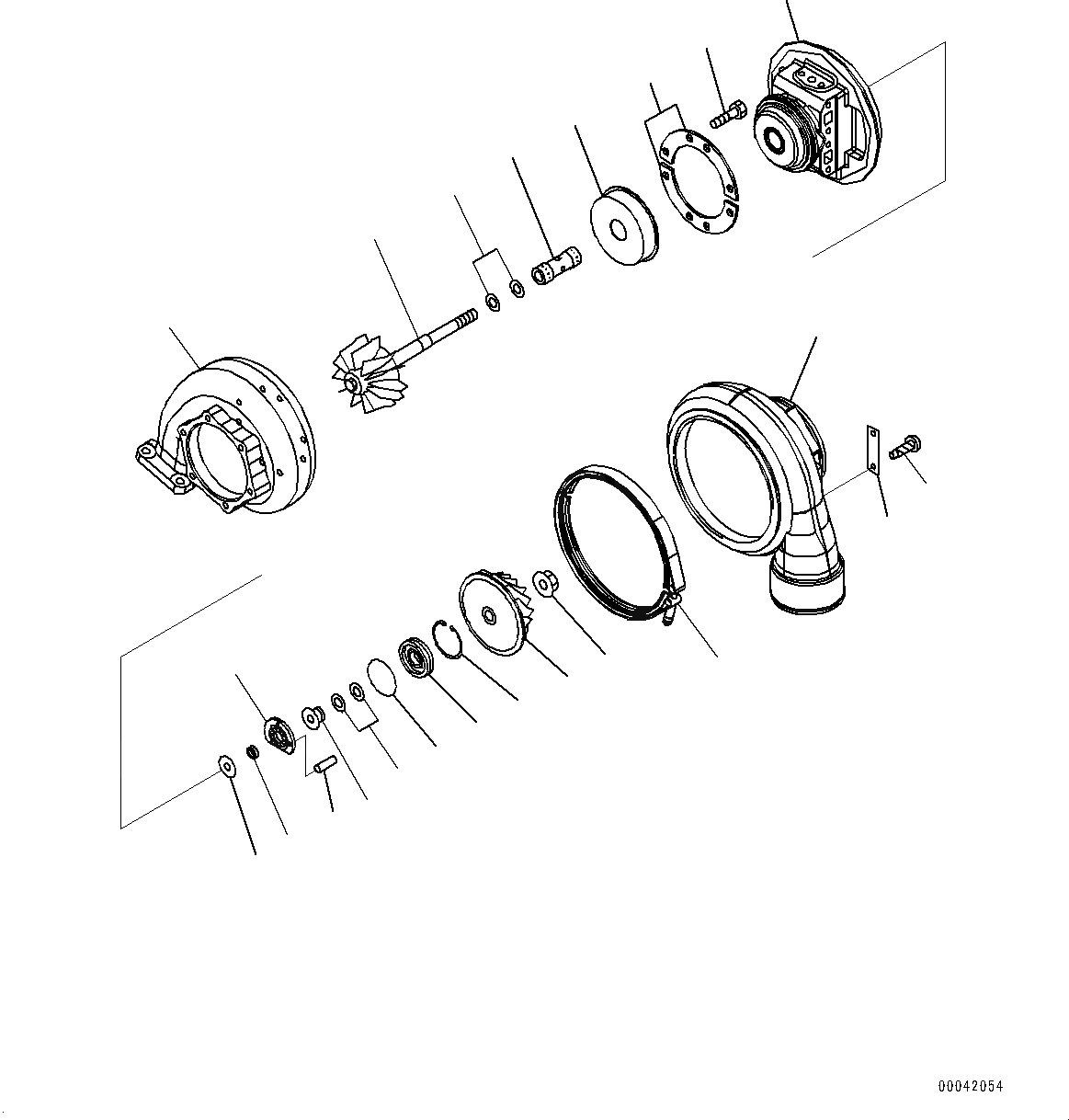 00042054