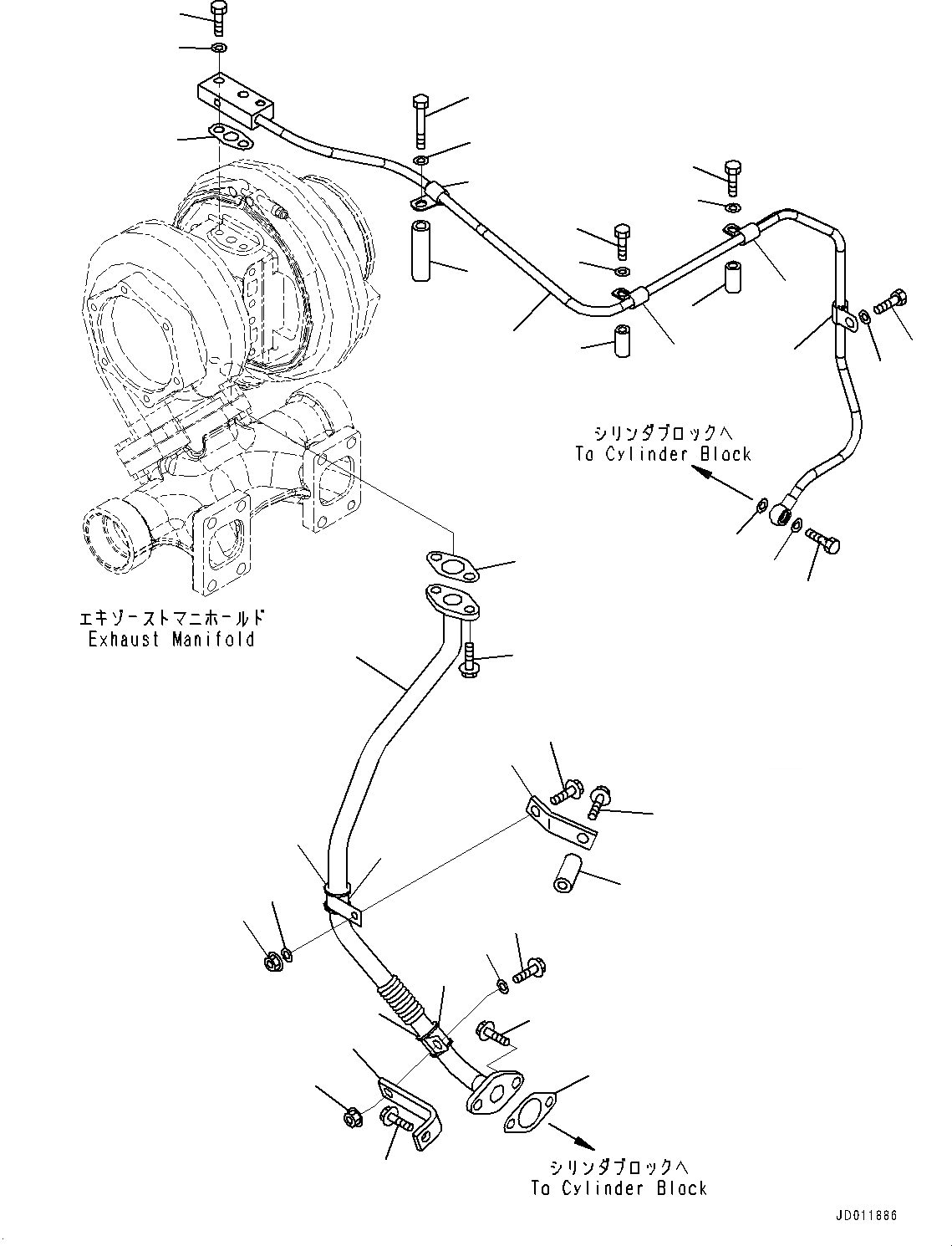 シリンダブロックへ
To Cylinder Block

エキゾーストマニホールド
Exhaust Manifold

シリンダブロックへ
To Cylinder Block

JD011886