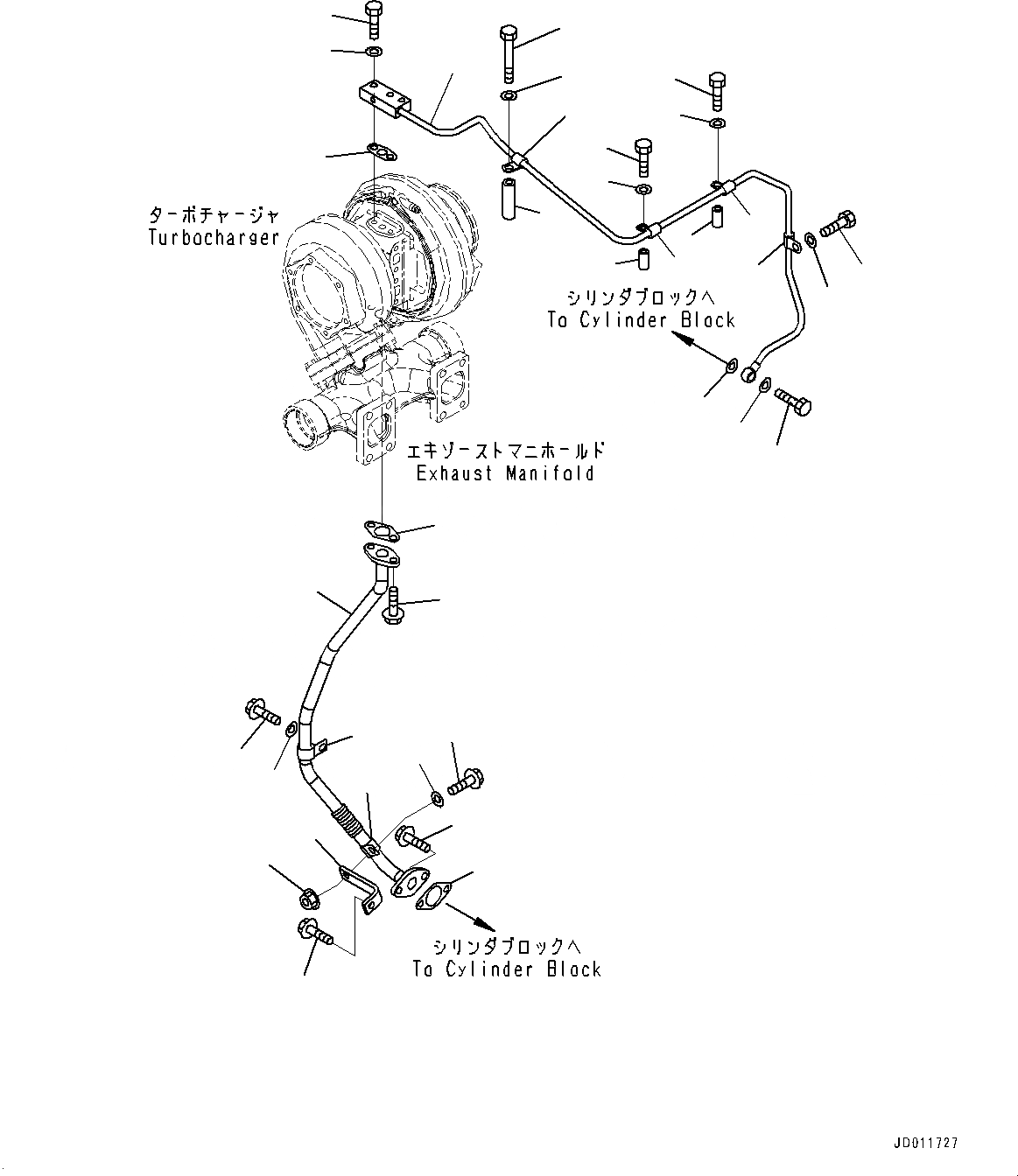 ターボチャージャ
Turbocharger

シリンダブロックへ
To Cylinder Block

エキゾーストマニホールド
Exhaust Manifold

シリンダブロックへ
To Cylinder Block

JD011727