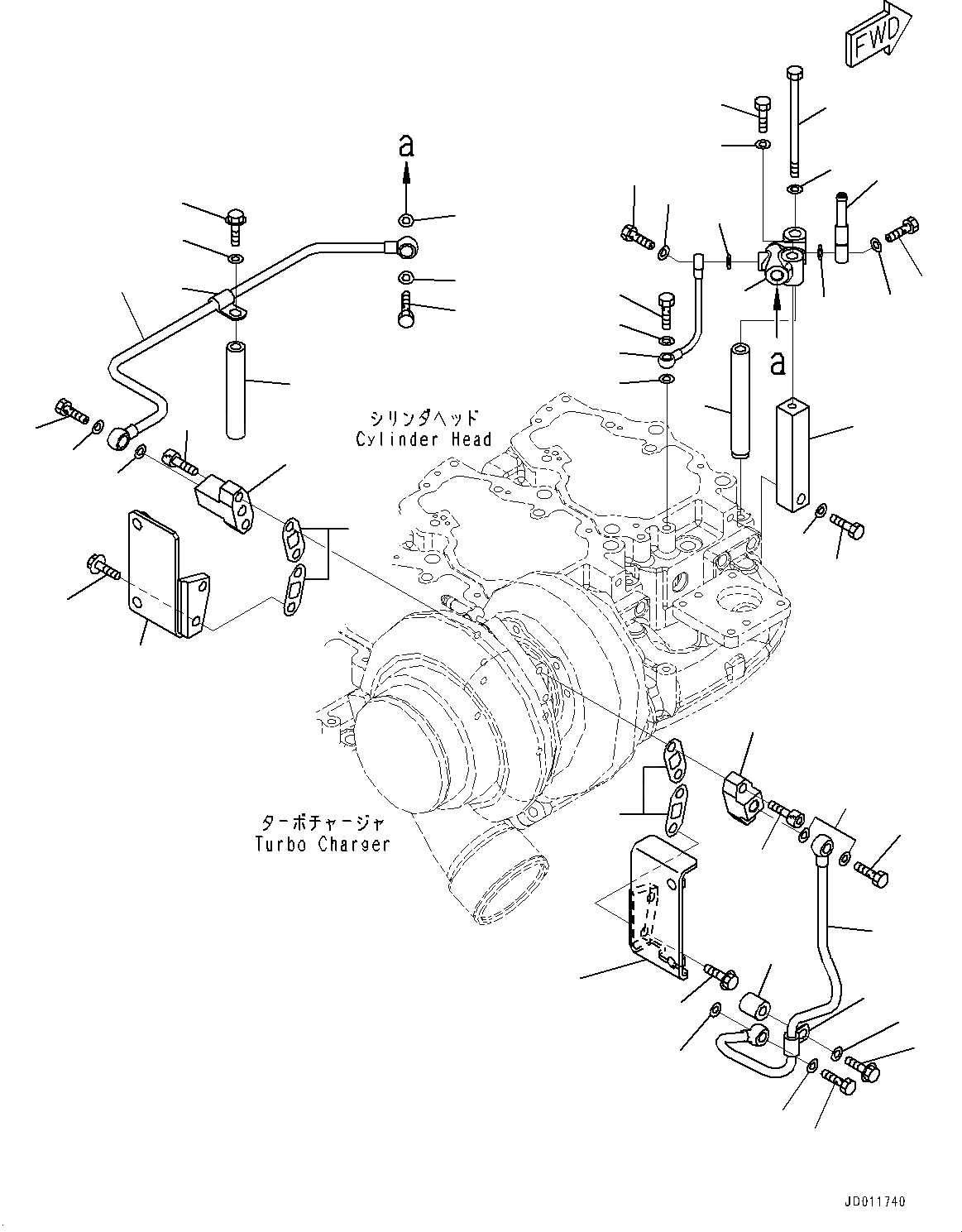 FWD

a

a

シリンダヘッド
Cylinder Head

ターボチャージャ
Turbo Charger

JD011740