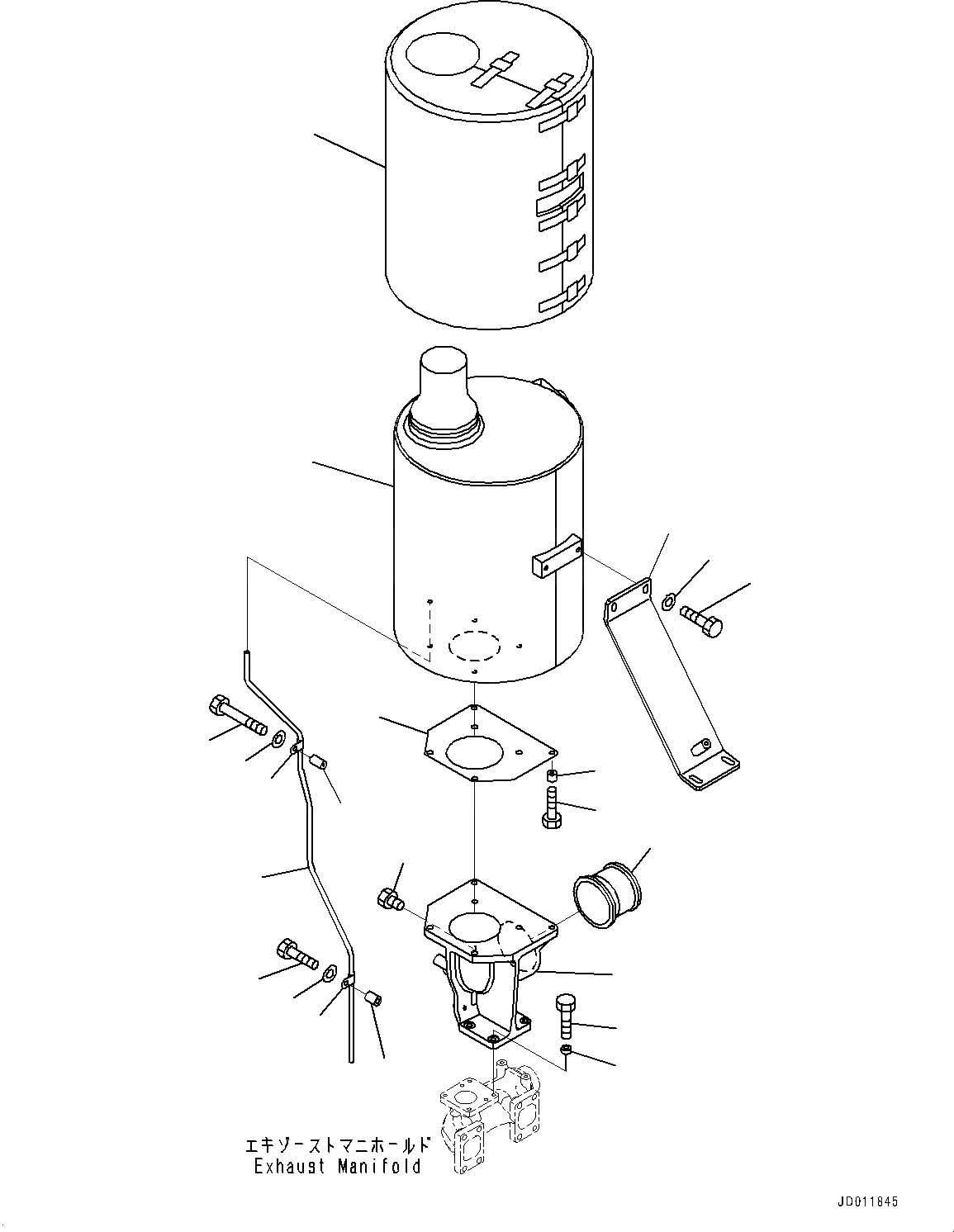 エキゾーストマニホールド
Exhaust Manifold

JD011845