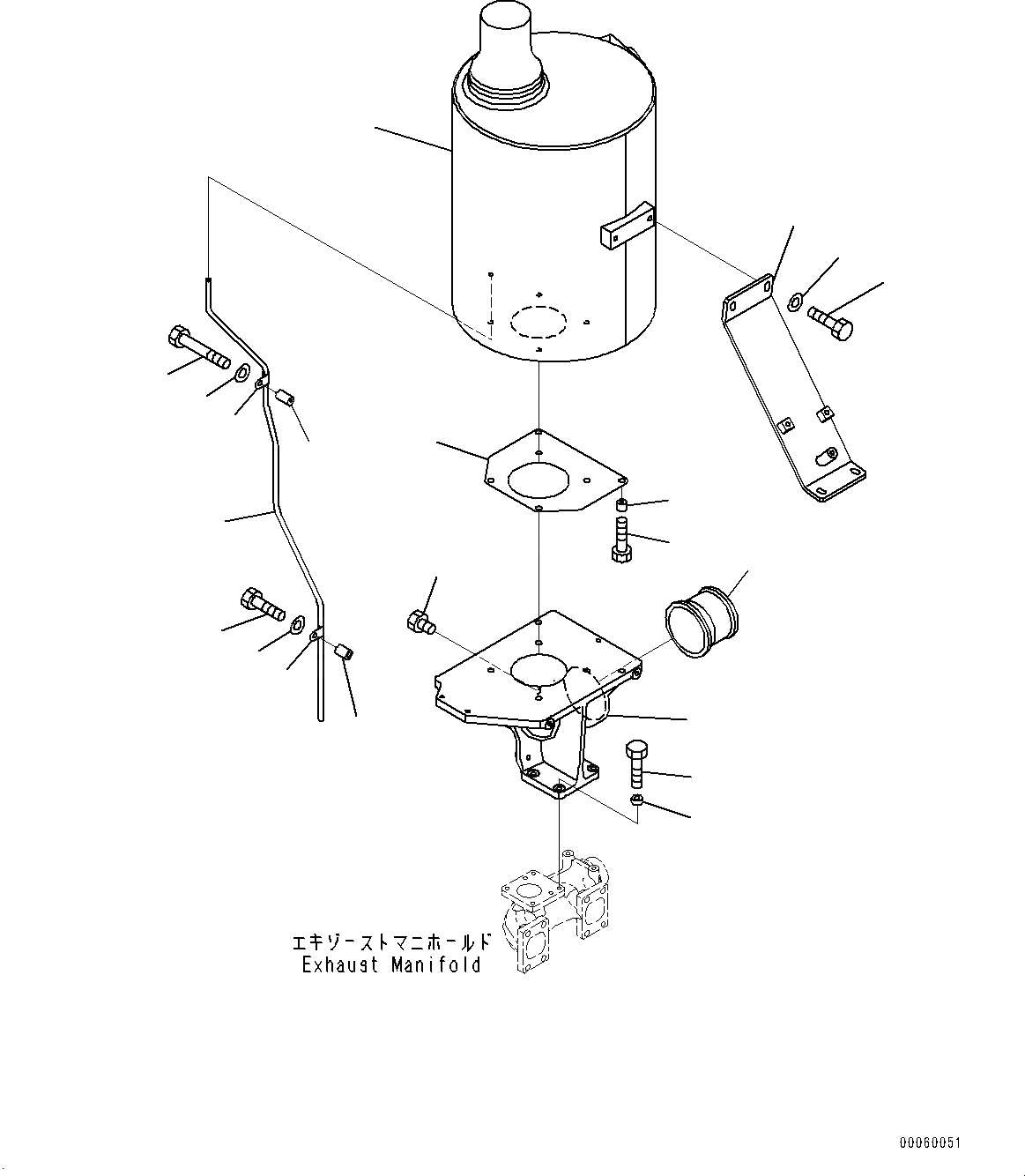 エキゾーストマニホールド
Exhaust Manifold

00060051