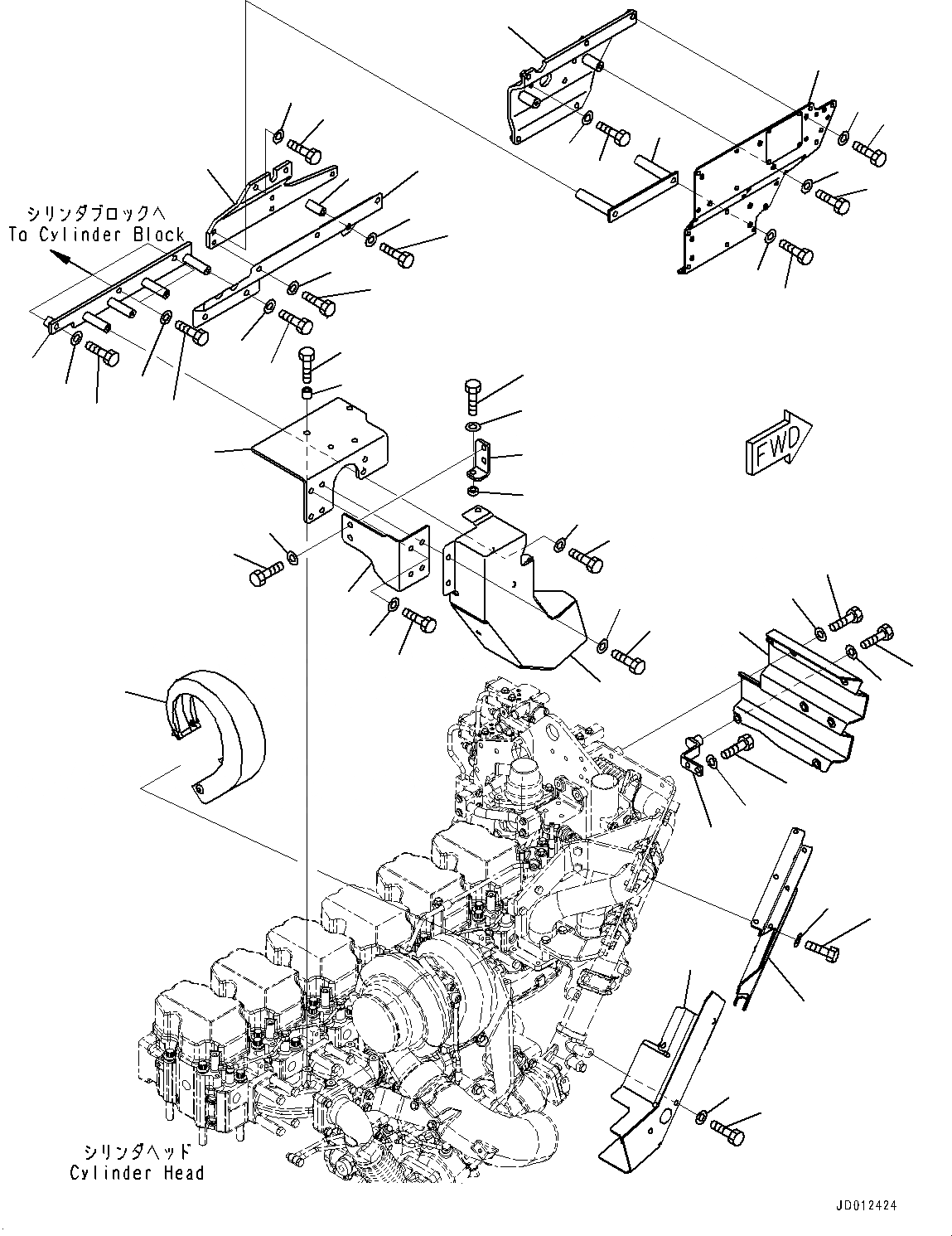 シリンダブロックへ
To Cylinder Block

FWD

シリンダヘッド
Cylinder Head

JD012424