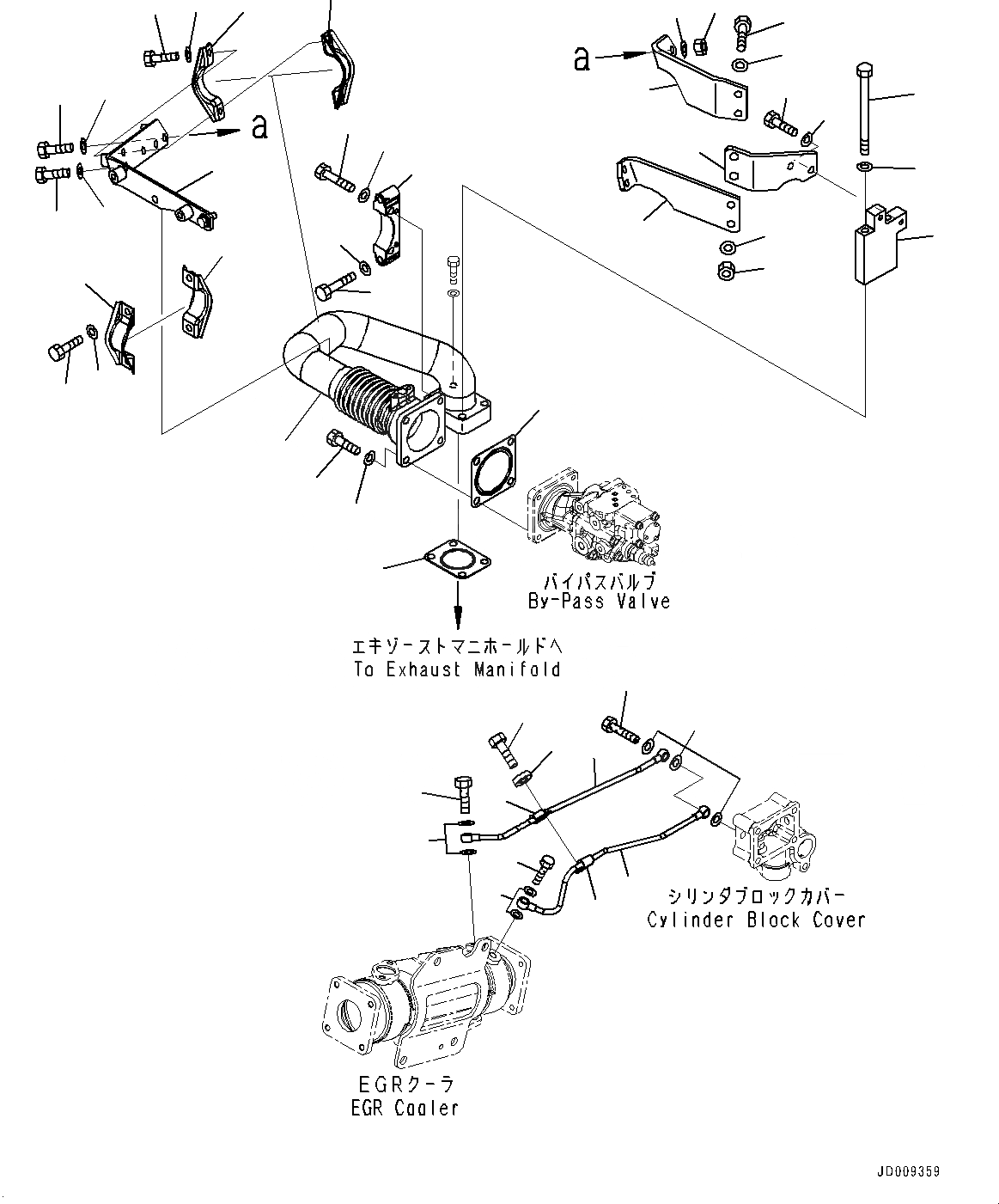 a

a

バイパスバルブ
By-Pass Valve

エキゾーストマニホールドへ
To Exhaust Manifold

シリンダブロックカバー
Cylinder Block Cover

EGRクーラ
EGR Cooler

JD009359