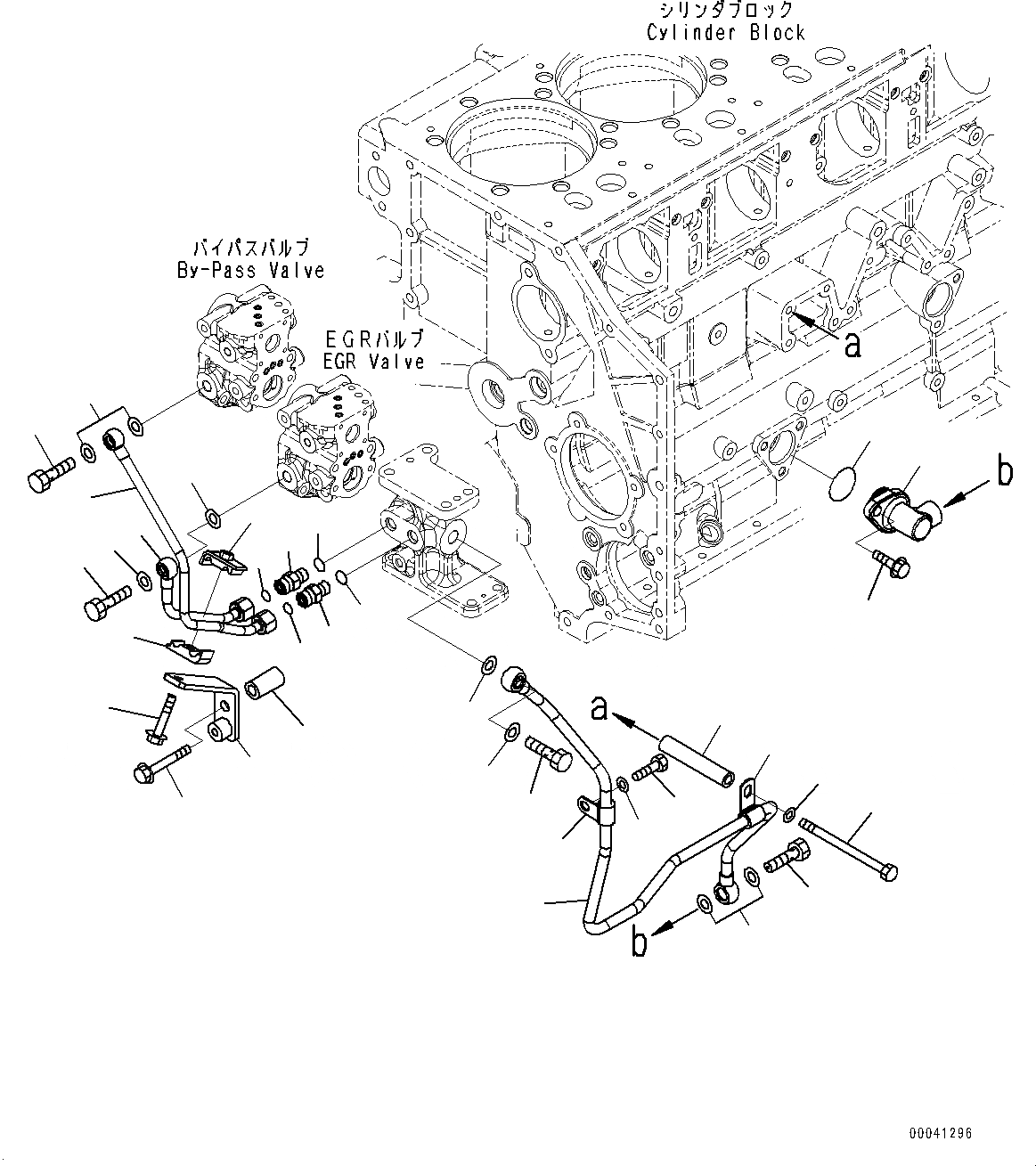 シリンダブロック
Cylinder Block

バイパスバルブ
By-Pass Valve

EGRバルブ
EGR Valve

a

b

a

b

00041296