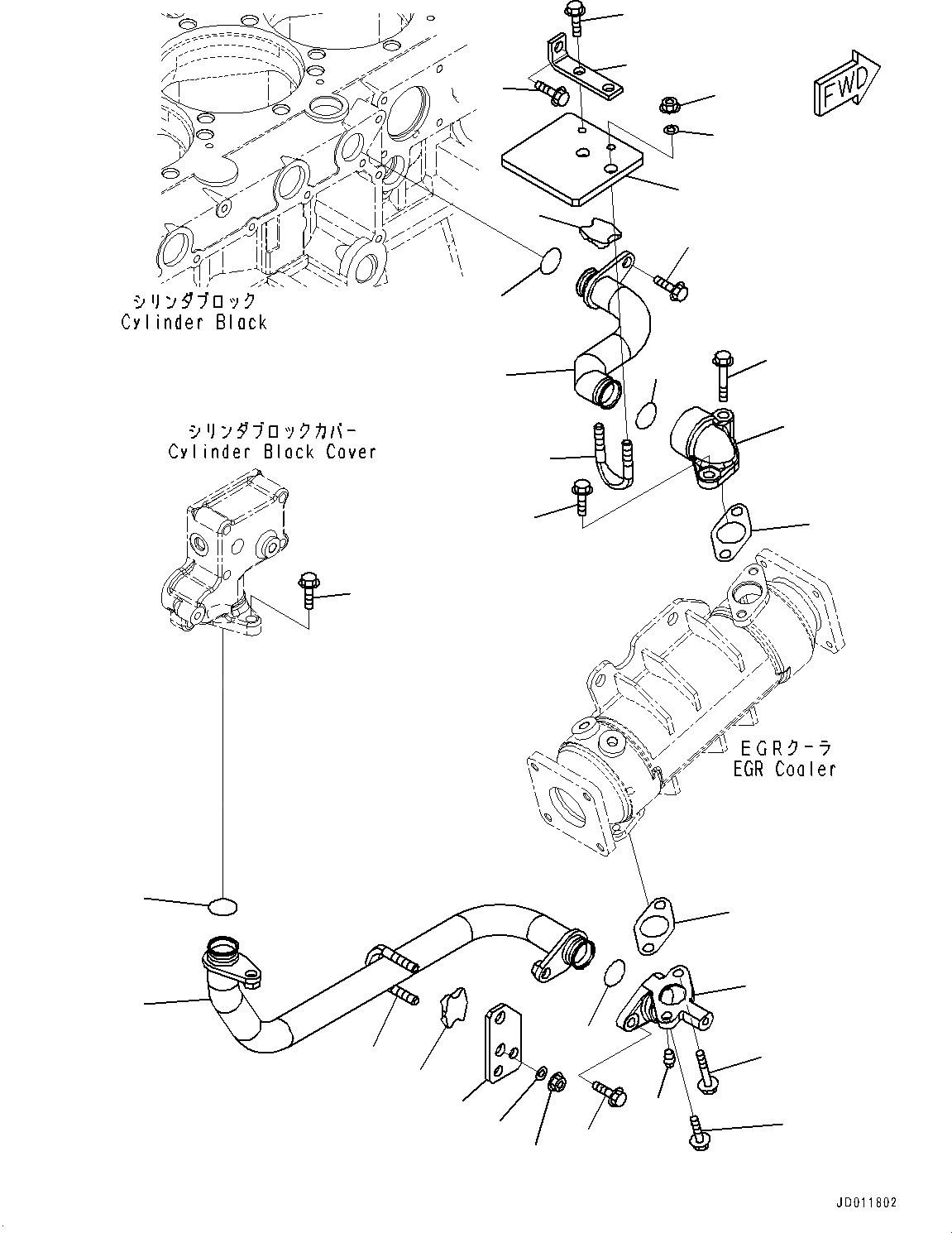 FWD

シリンダブロック
Cylinder Black

シリンダブロックカバー
Cylinder Black Cover

EGRクーラ
EGR Cooler

JD011802