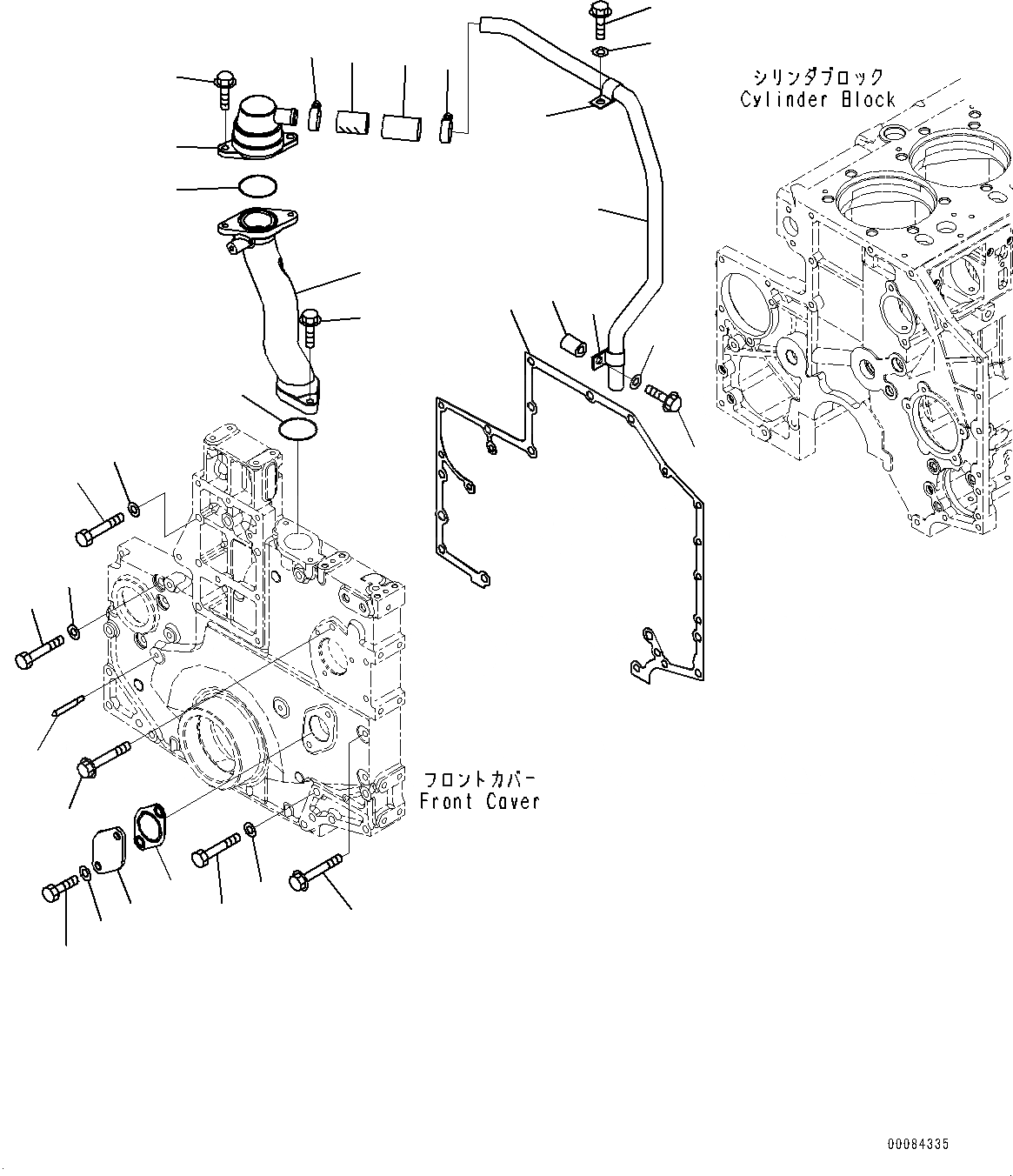 シリンダブロック
Cylinder Block

フロントカバー
Front Caver

00084335