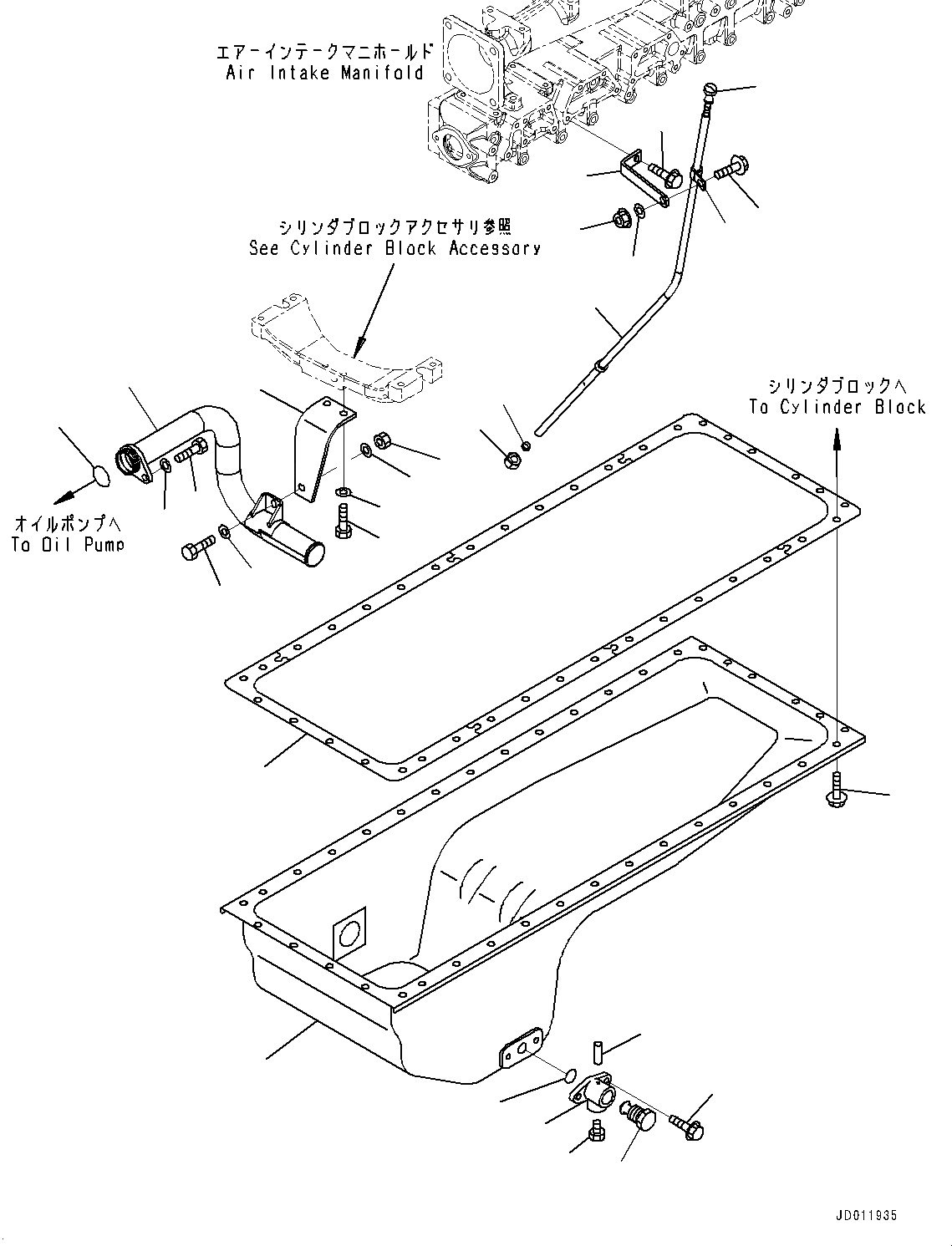 エアーインテークマニホールド
Air Intake Manifold

シリンダブロックアクセサリ参照
See Cylinder Block Accessory

シリンダブロックへ
To Cylinder Block

オイルポンプへ
To Oil Pump

JD011935