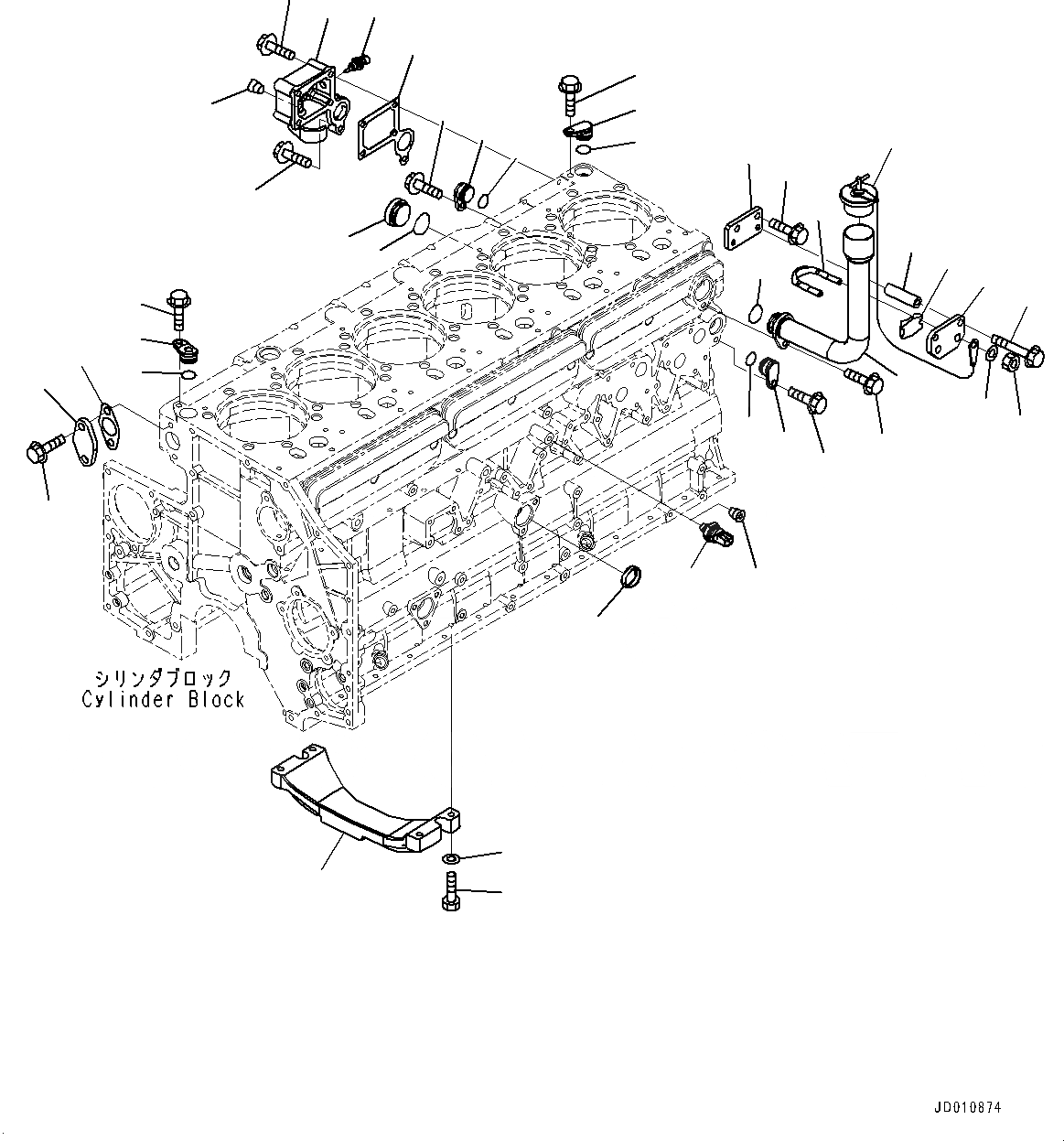 シリンダブロック
Cylinder Block

JD010874