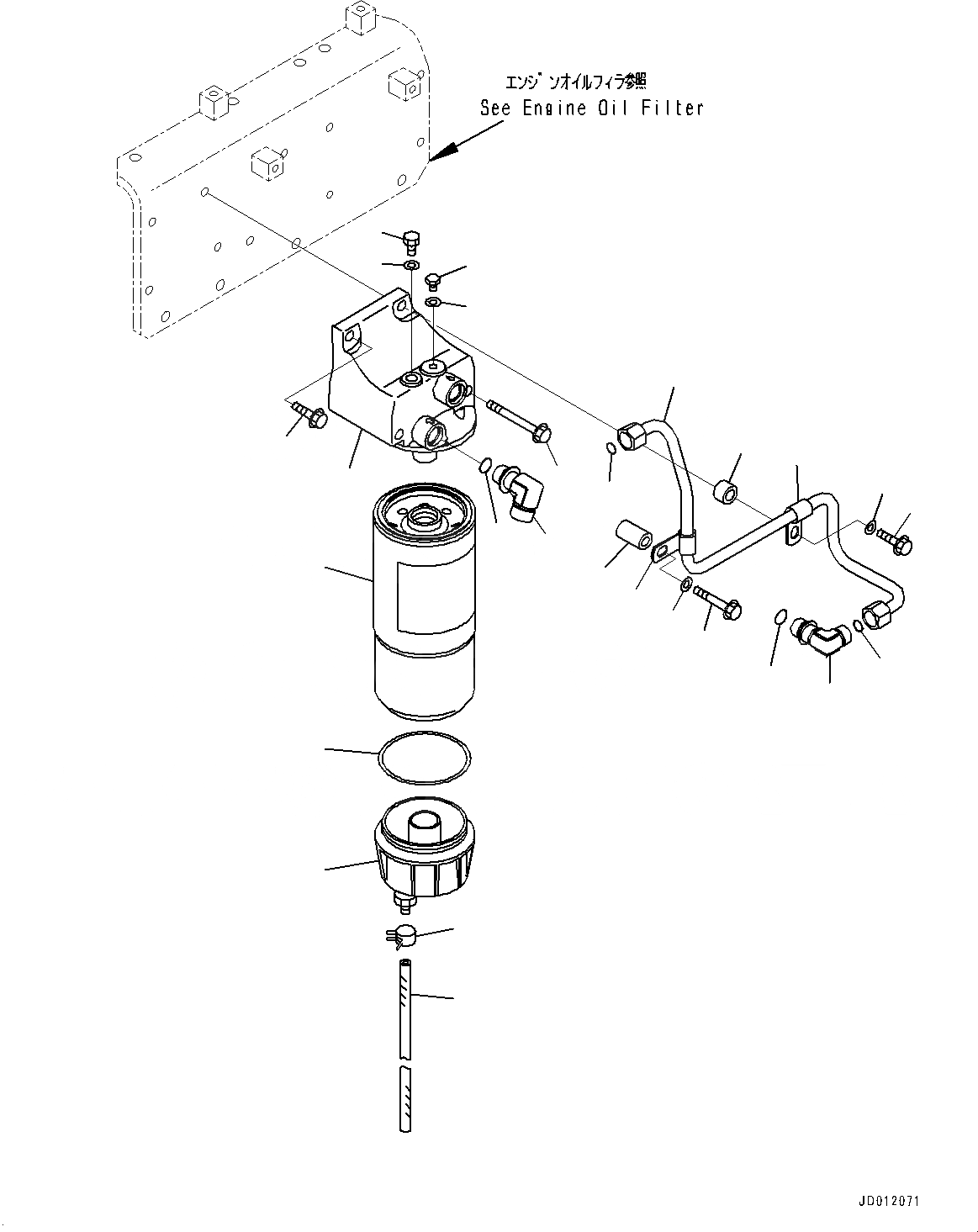 エンジンオイルフィラ参照
See Engine Oil Filter

JD012071