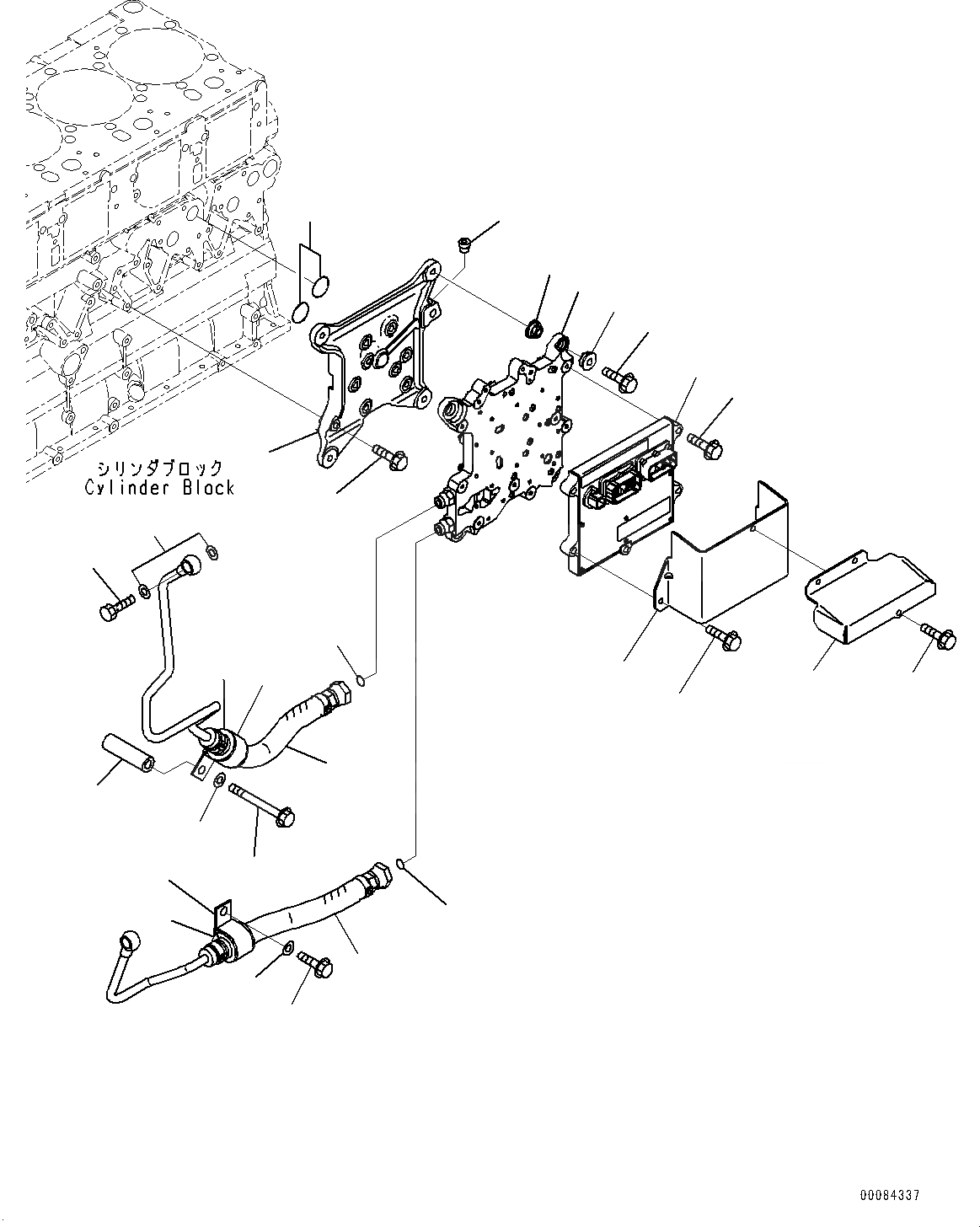 シリンダブロック
Cylinder Block

00084337