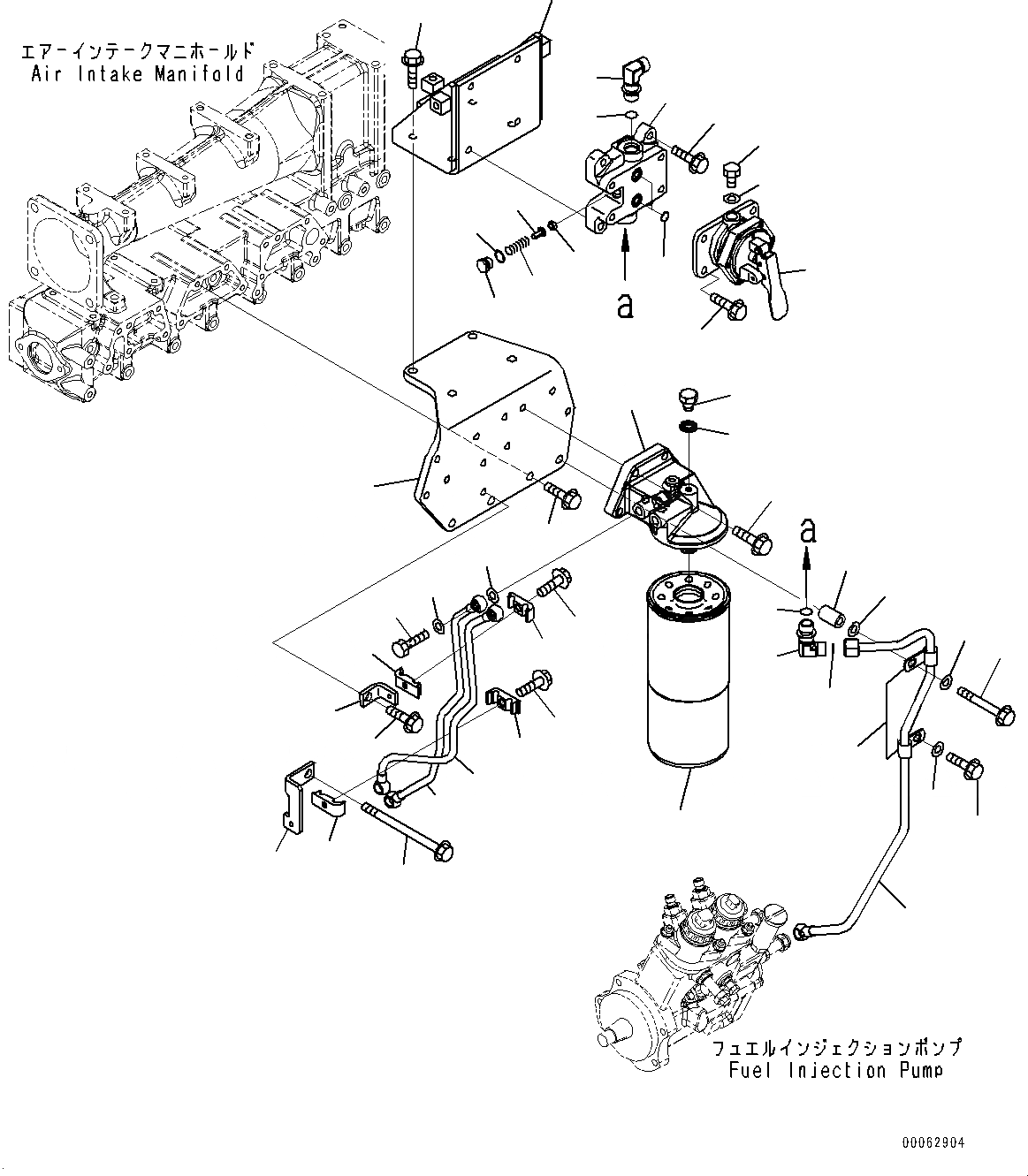 エアーインテークマニホールド
Air Intake Manifold

a

a

フュエルインジェクションポンプ
Fuel Injection Pump

00062904