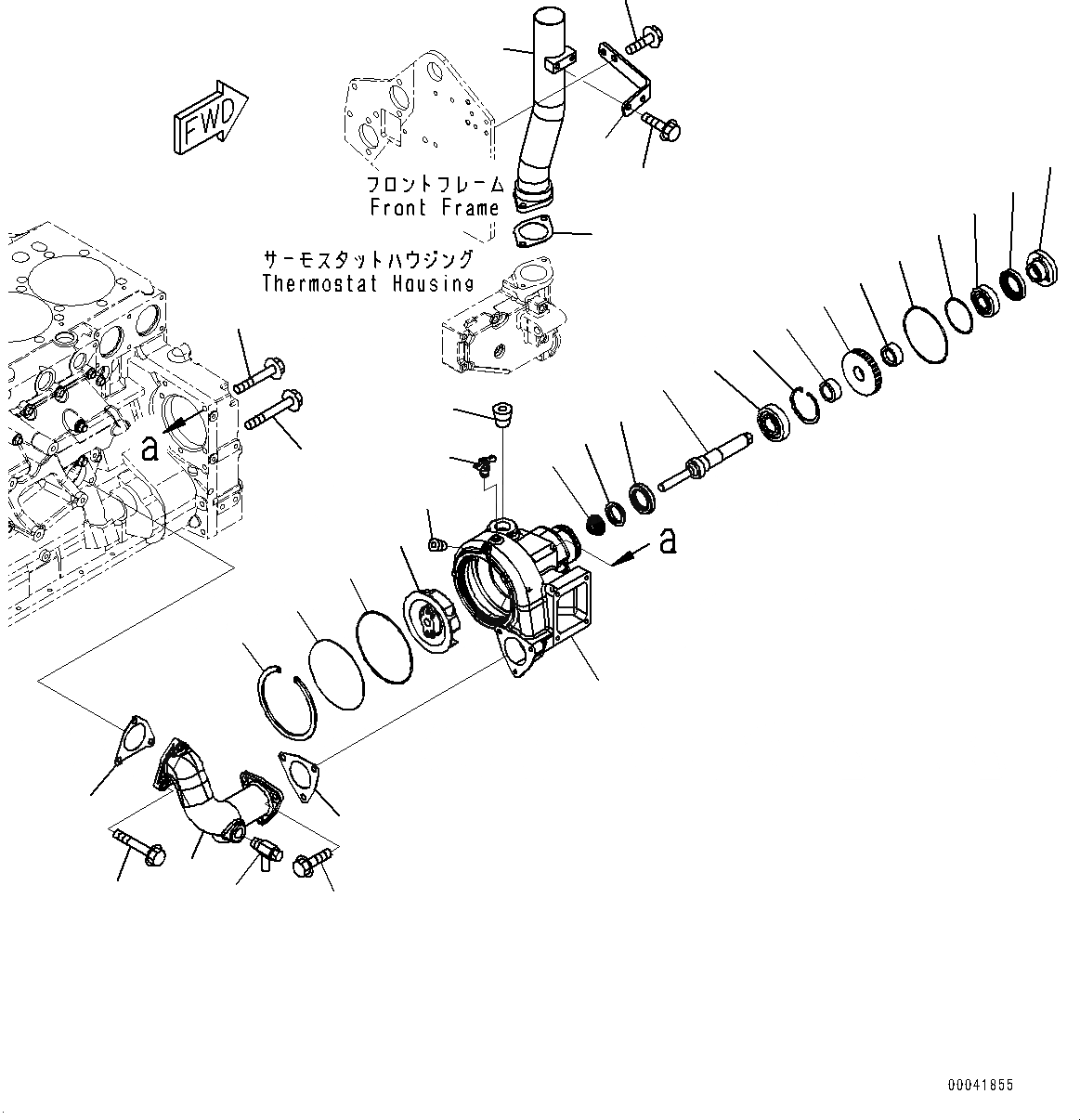 FWD

フロントフレーム
Front Frame

サーモスタットハウジング
Thermostat Housing

a

a

00041855