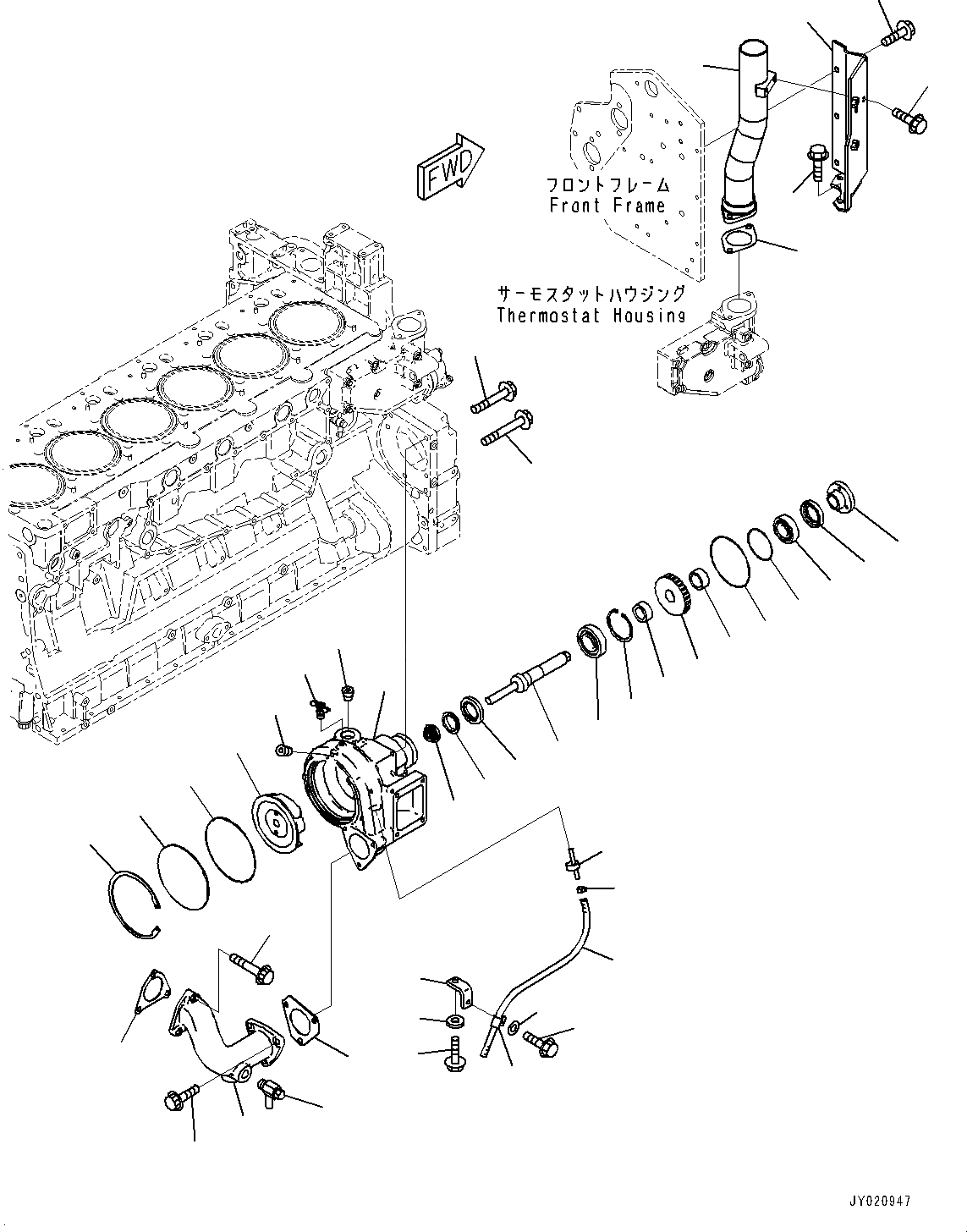 FWD

フロントフレーム
Front Frame

サーモスタットハウジング
Thermostat Housing

JY020947