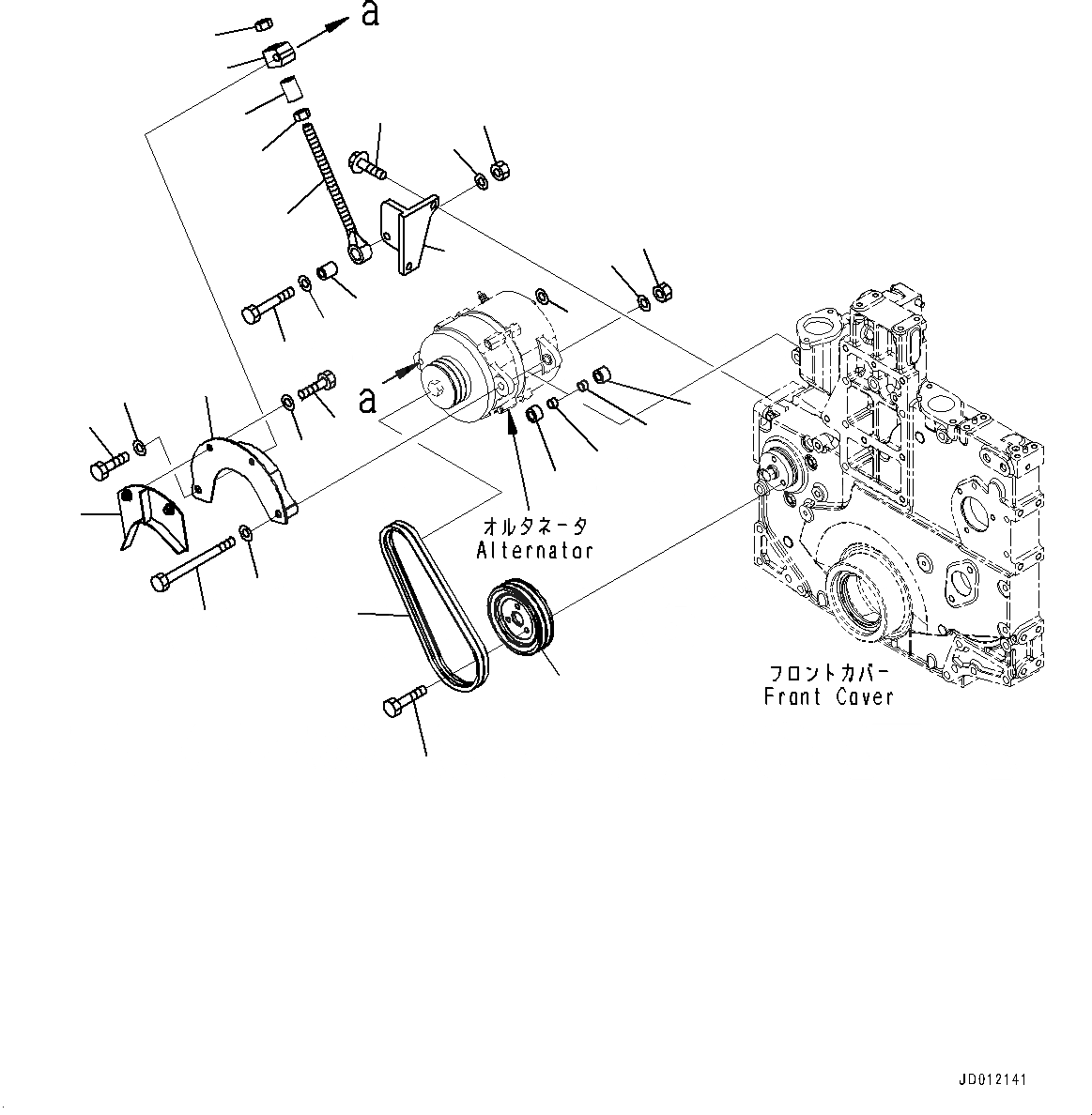 a

a

オルタネータ
Alternator

フロントカバー
Front Caver

JD012141