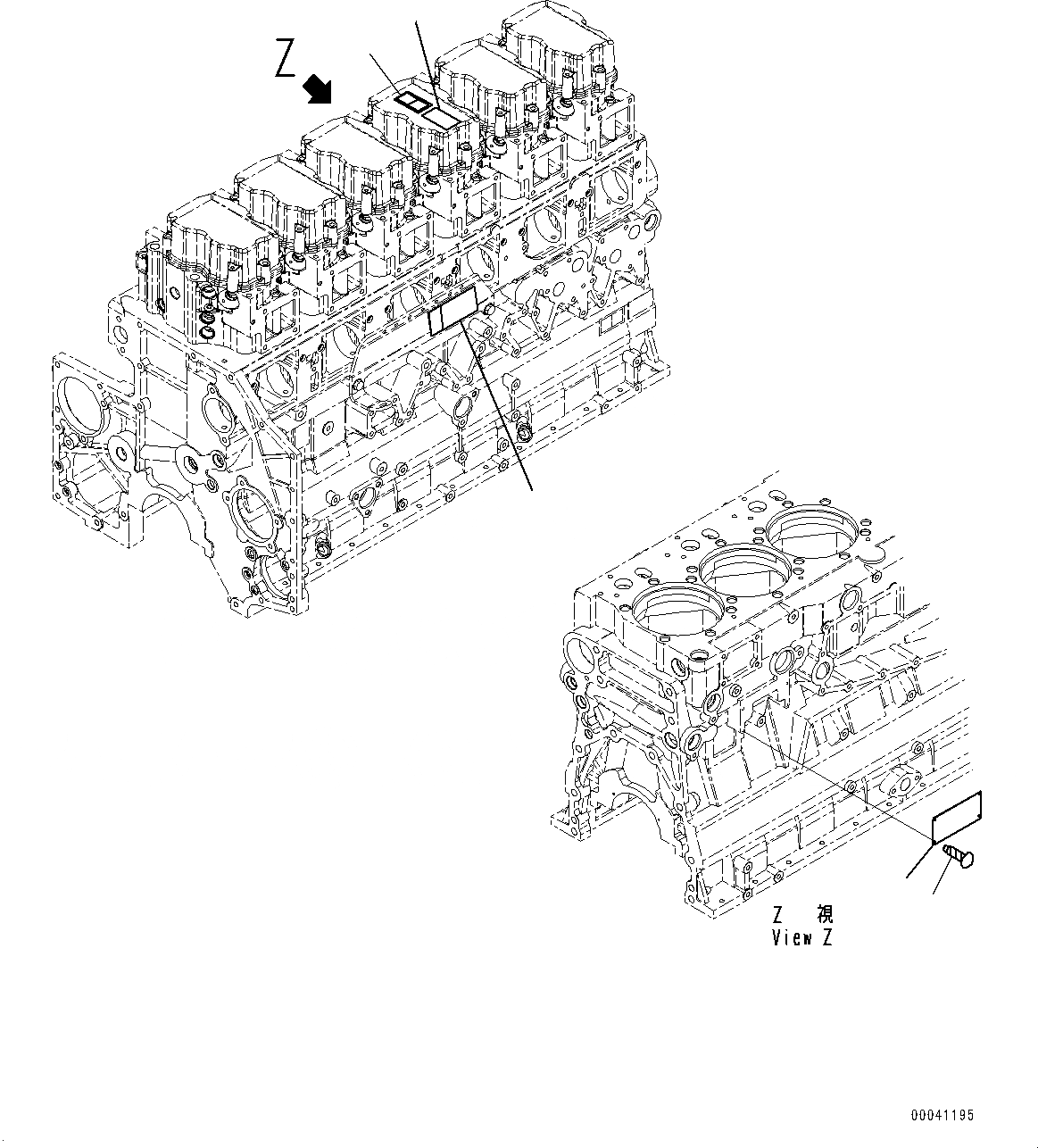 Z

Z 視
View Z

00041195