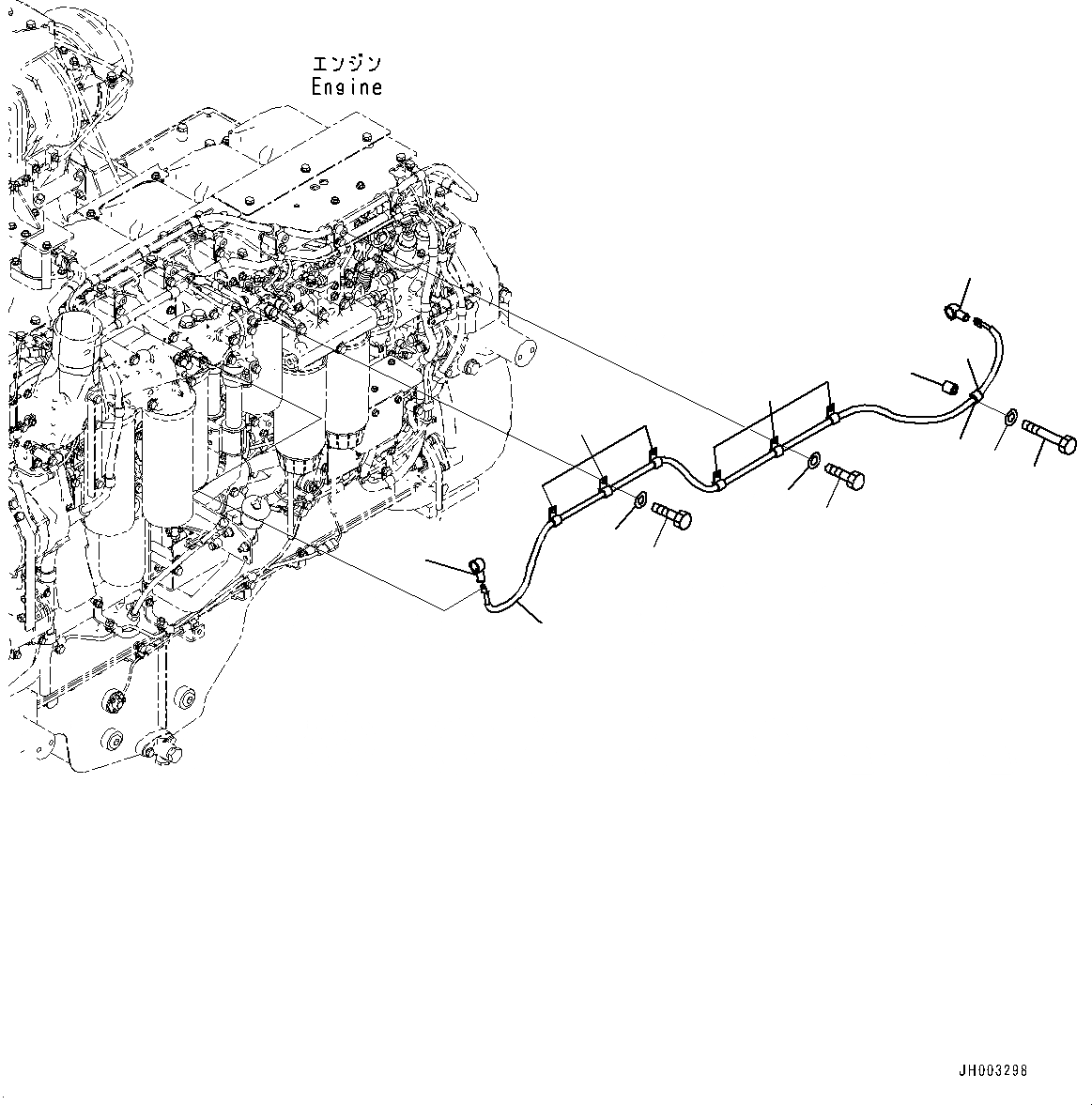 エンジン
Engine

JH003298