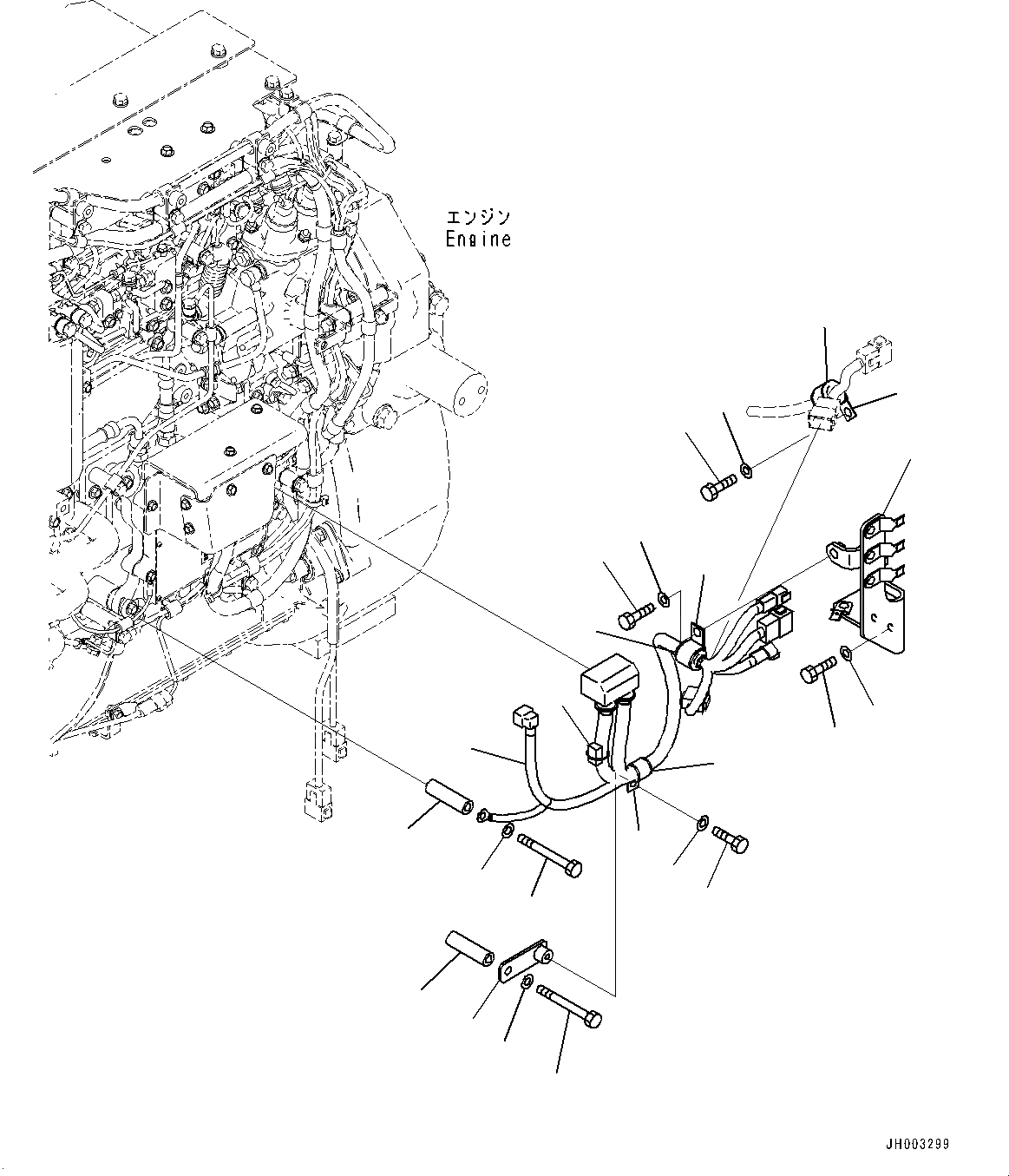 エンジン
Engine

JH003299