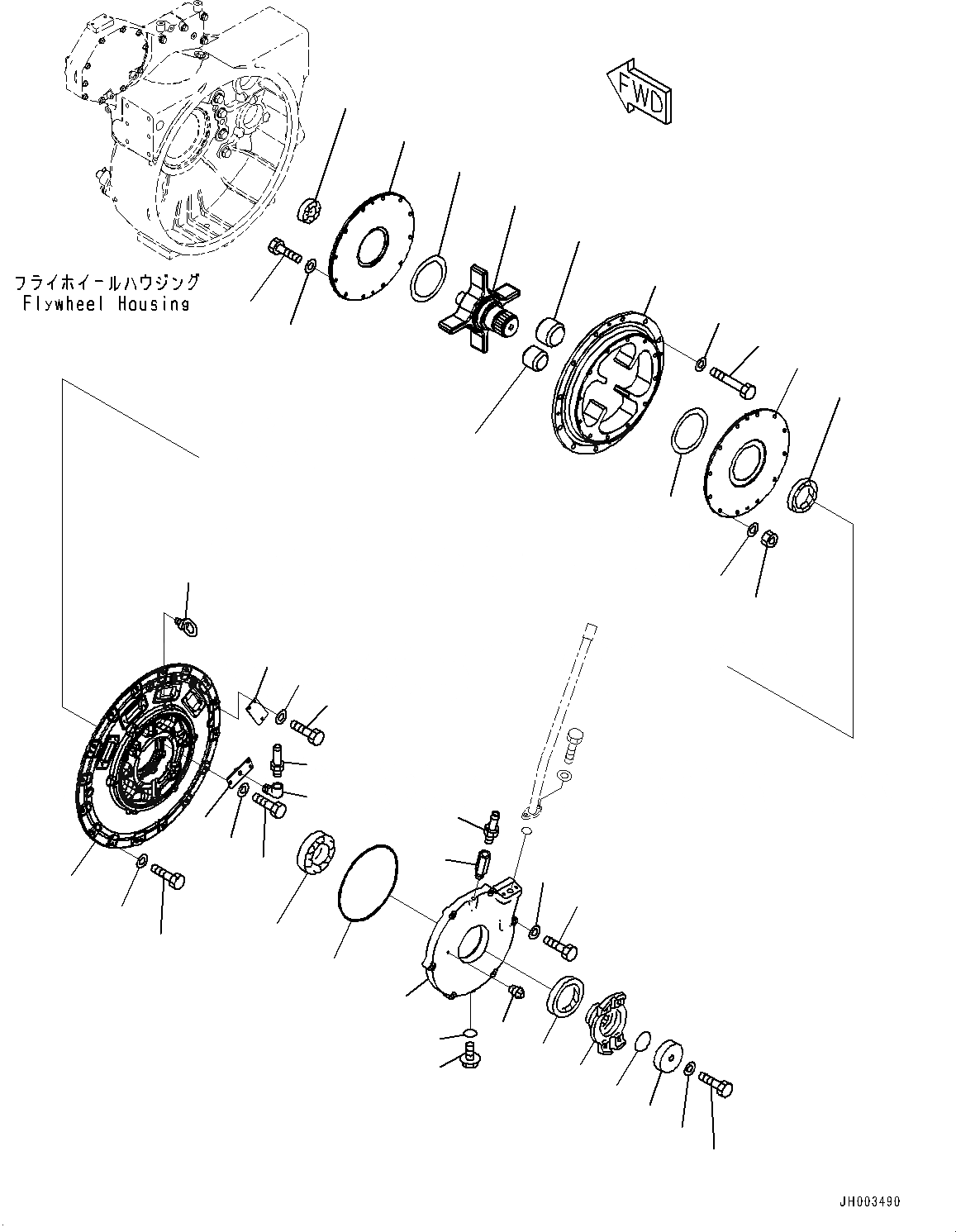 FWD

フライホイールハウジング
Flywheel Housing

JH003490