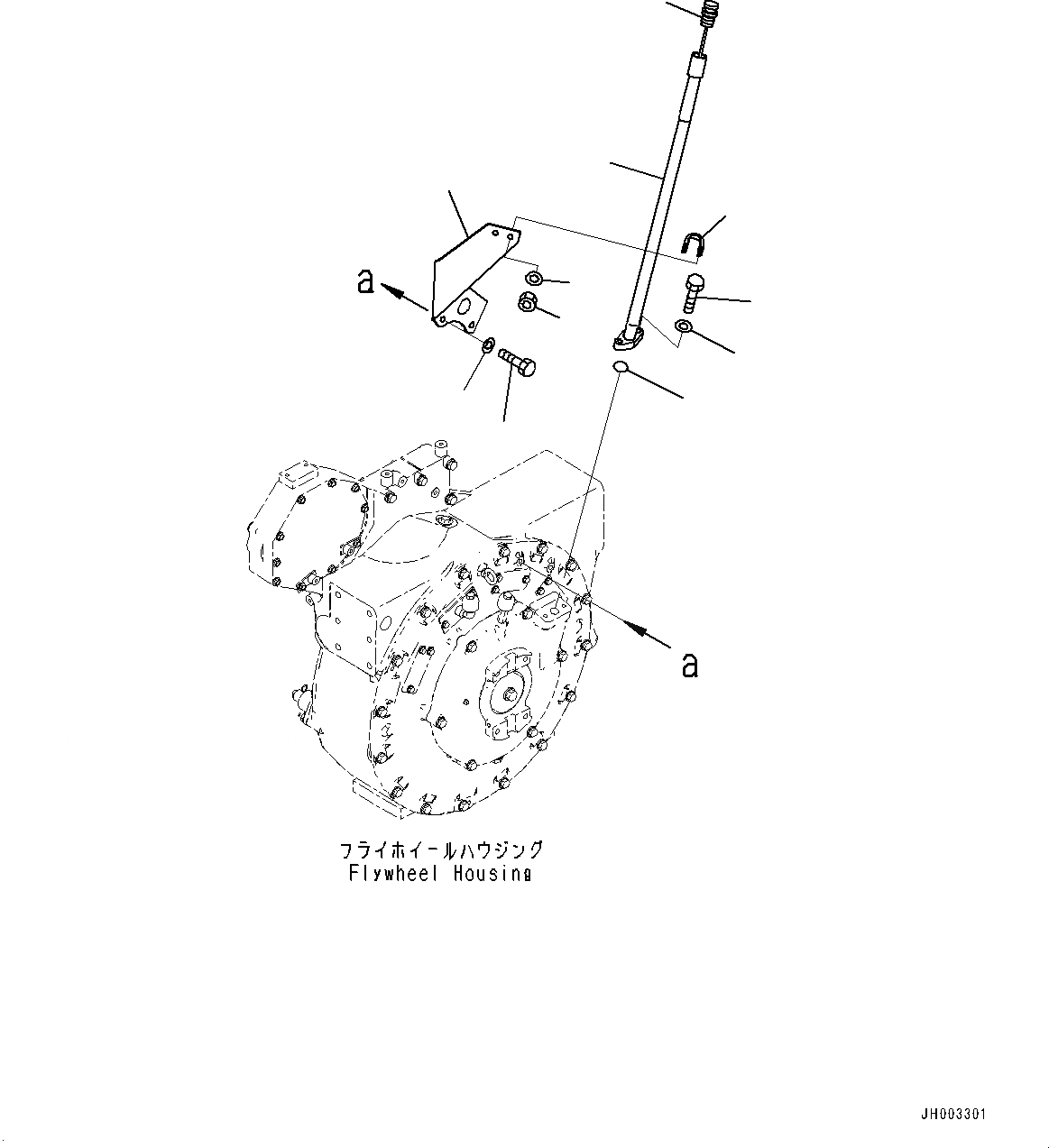 a

a

フライホイールハウジング
Flywheel Housing

JH003301