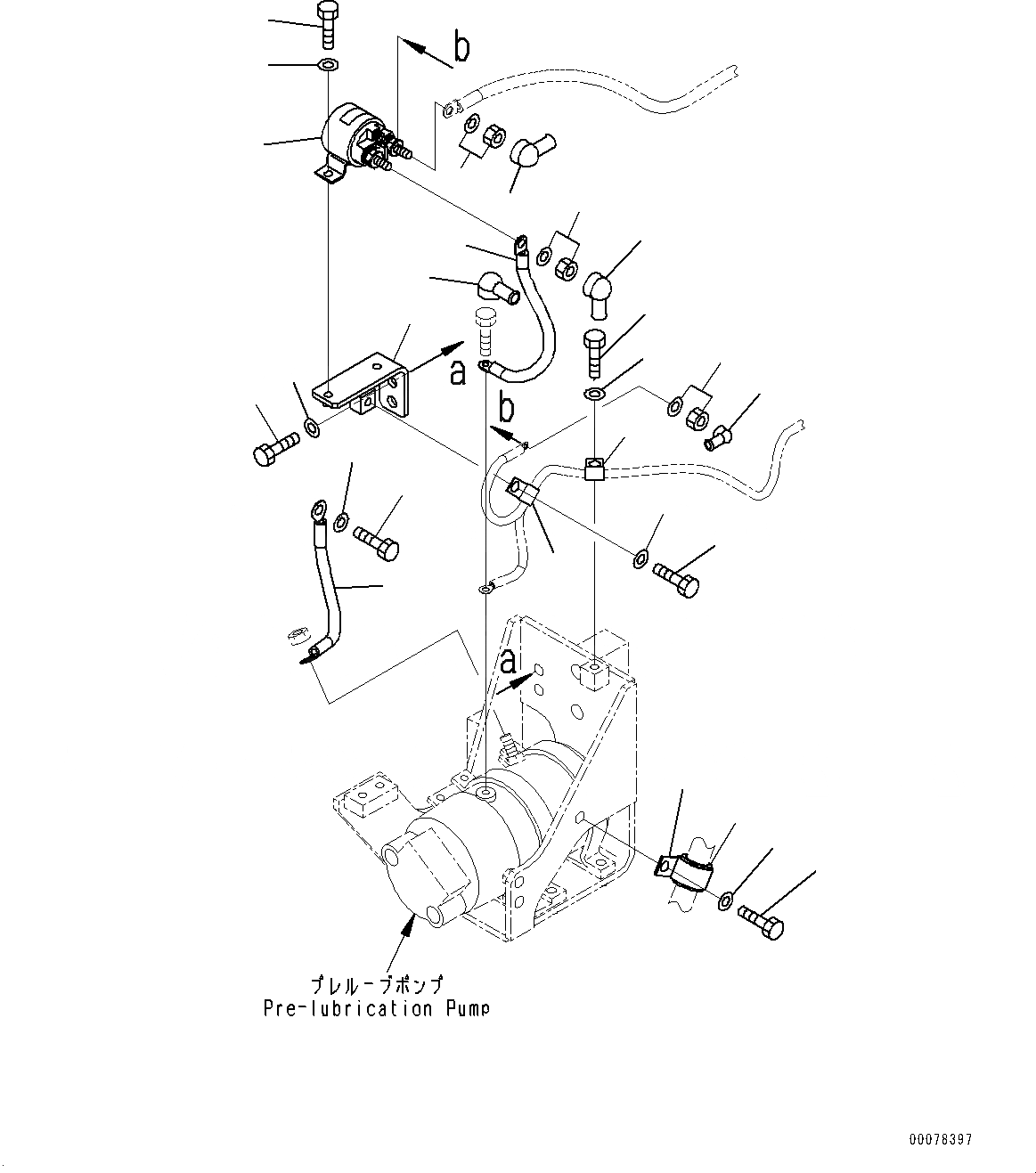 b

a

b

a

プレループポンプ
Pre-lubrication Pump

00078397