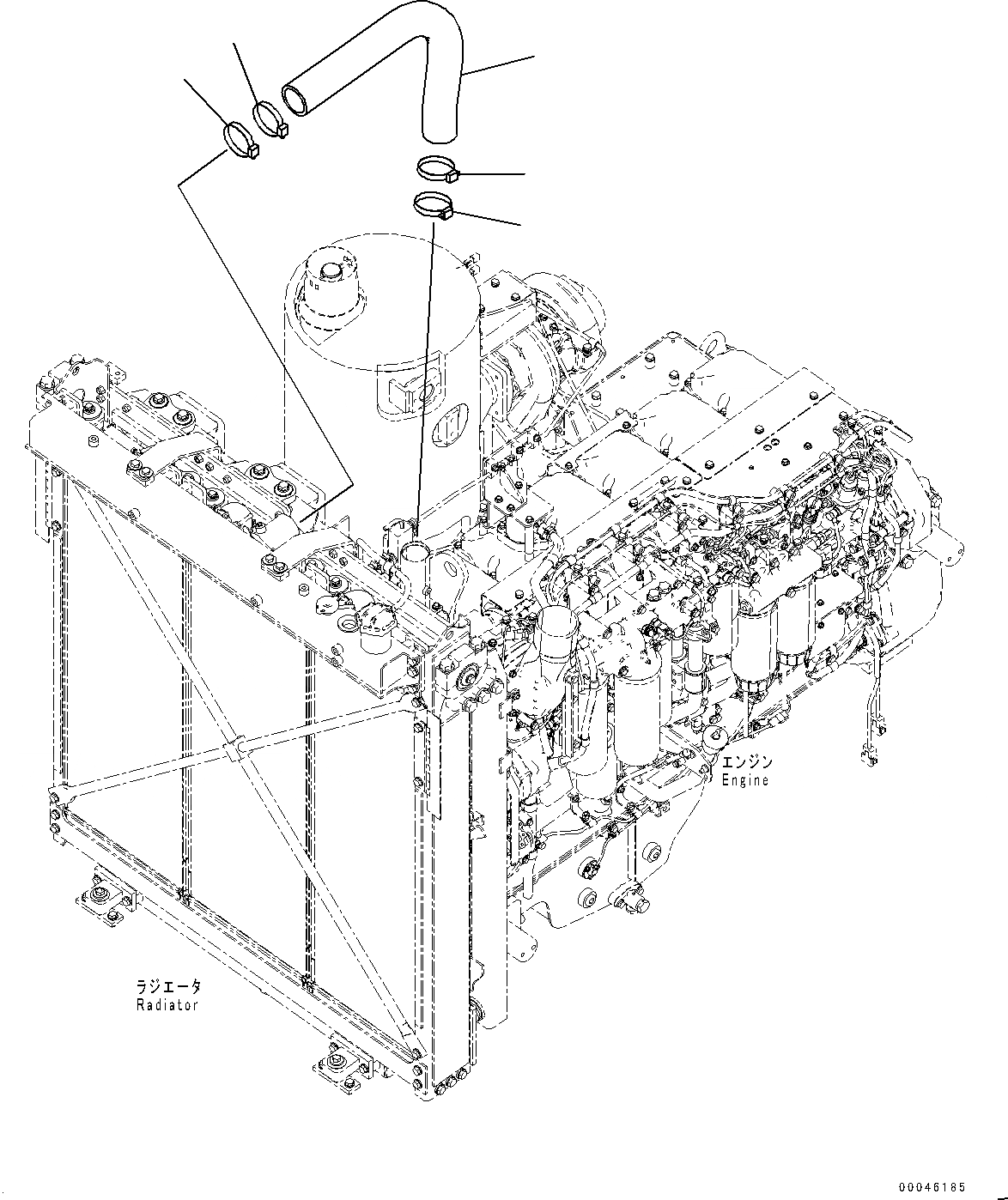 エンジン
Engine

ラジエータ
Radiator

00046185